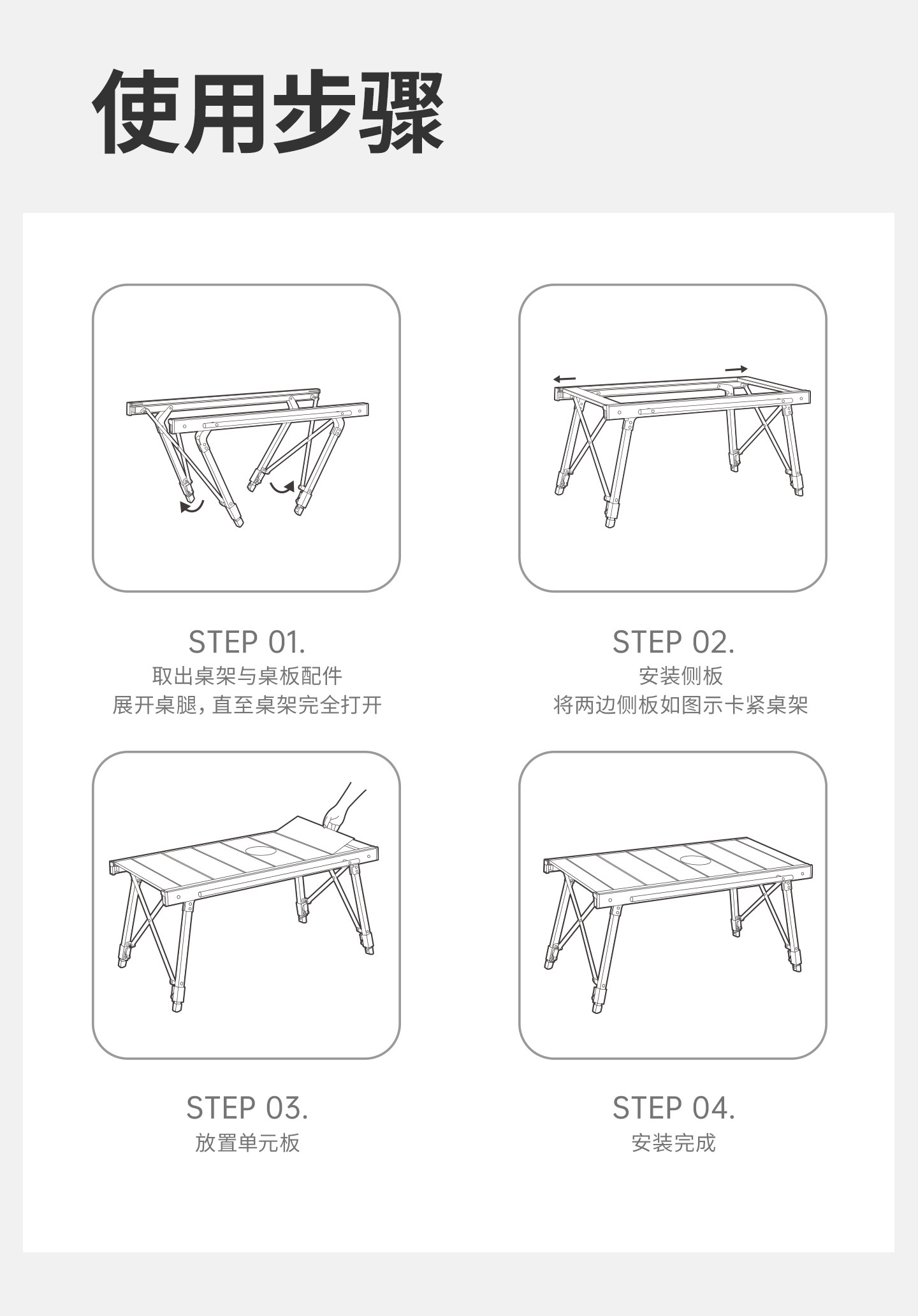 使用步骤

STEP 01.
取出桌架与桌板配件
展开桌腿，直至桌架完全打开

STEP 02.
安装侧板
将两边侧板如图示卡紧桌架

STEP 03.
放置单元板

STEP 04.
安装完成