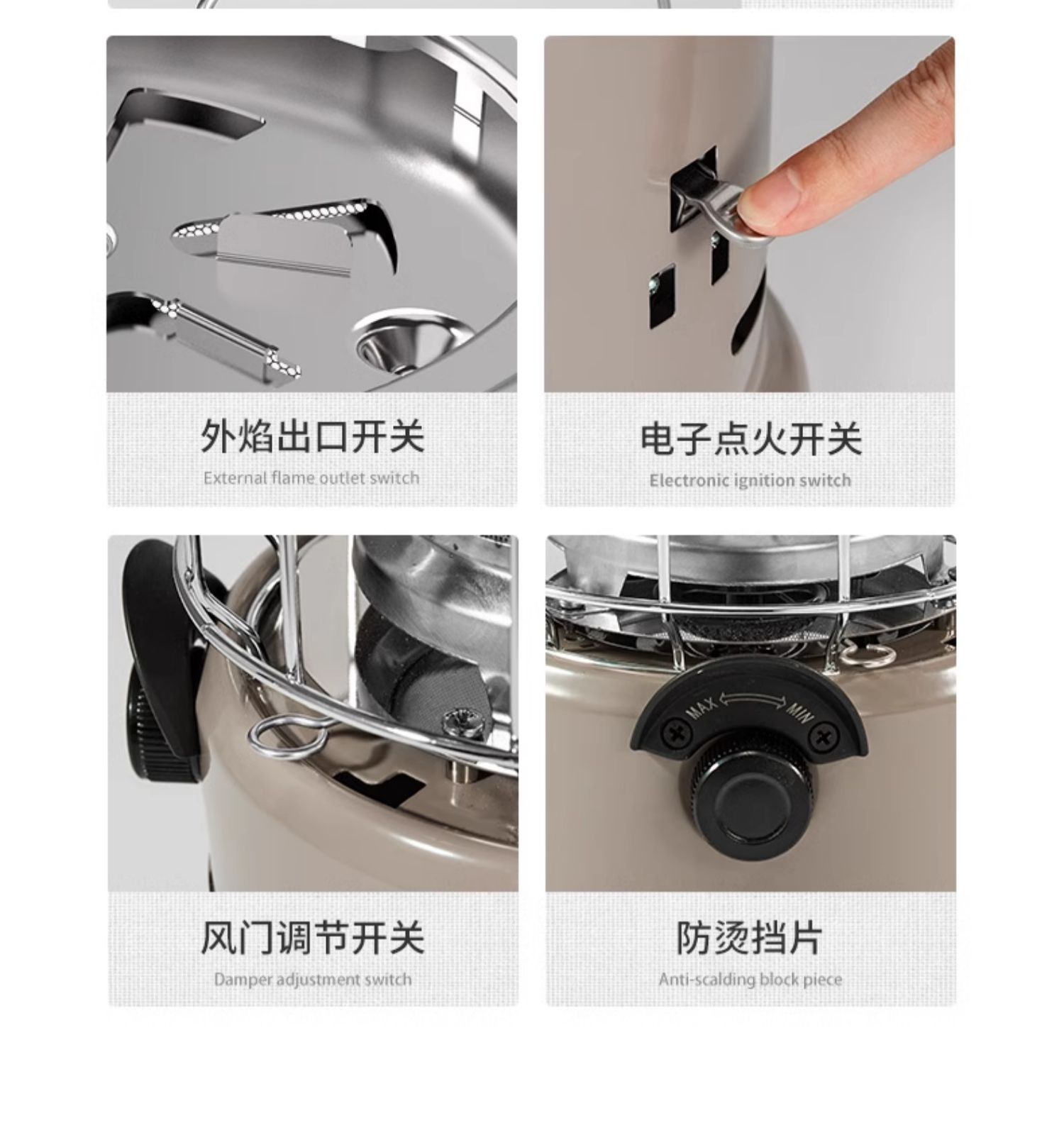 外焰出口开关

External flame outlet switch

电子点火开关

Electronic ignition switch

MAX MIN

风门调节开关

Damper adjustment switch

防烫挡片

Anti-scalding block piece