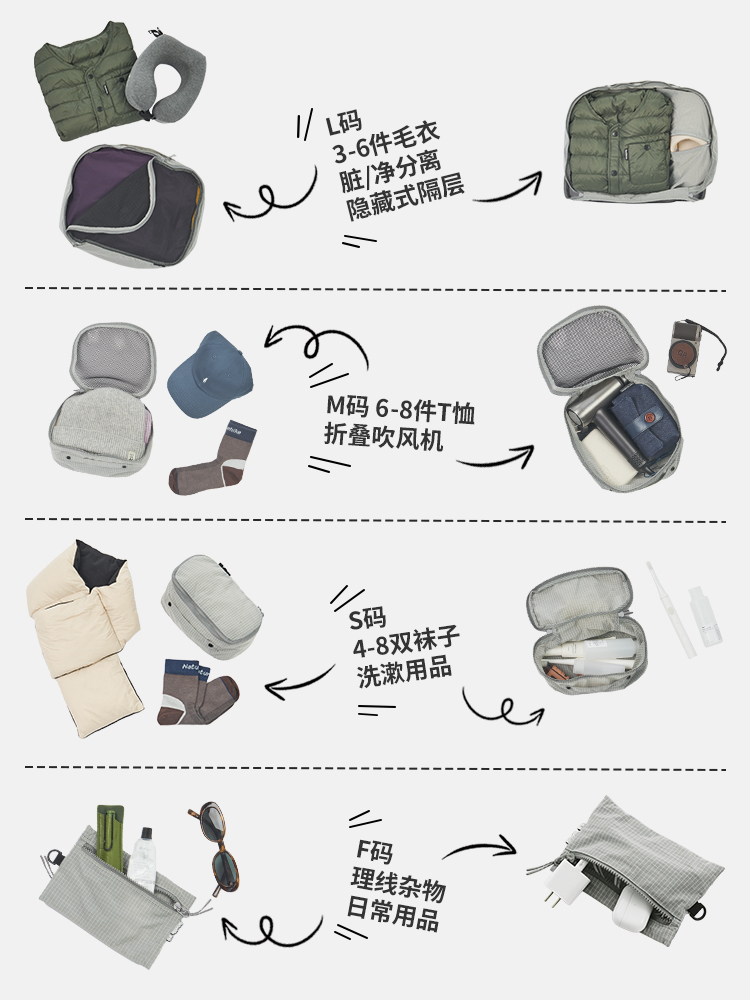 L码
3-6件毛衣
脏/净分离
隐藏式隔层

M码 6-8件T恤
折叠吹风机

S码
4-8双袜子
洗漱用品

F码
理线杂物
日常用品