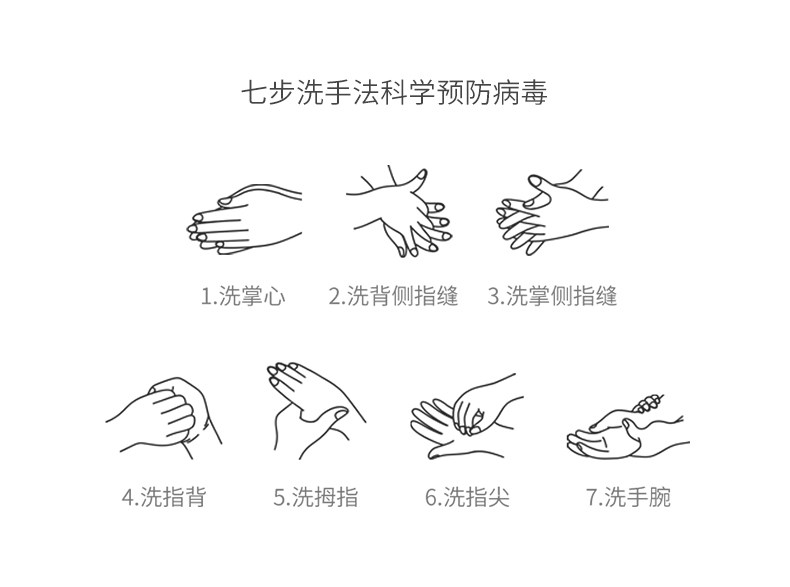 七步洗手法科学预防病毒

1.洗掌心

2.洗背侧指缝

3.洗掌侧指缝

4.洗指背

5.洗拇指

6.洗指尖

7.洗手腕