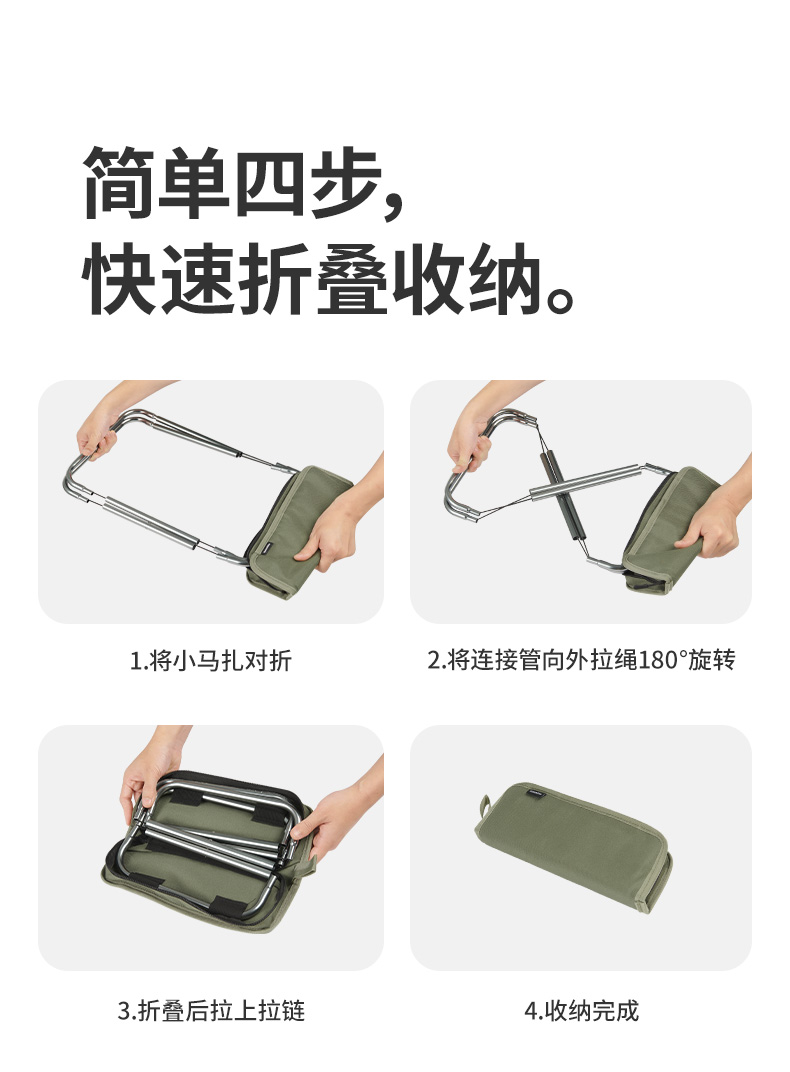 简单四步，
快速折叠收纳。

1.将小马扎对折

2.将连接管向外拉绳180°旋转

3.折叠后拉上拉链

4.收纳完成