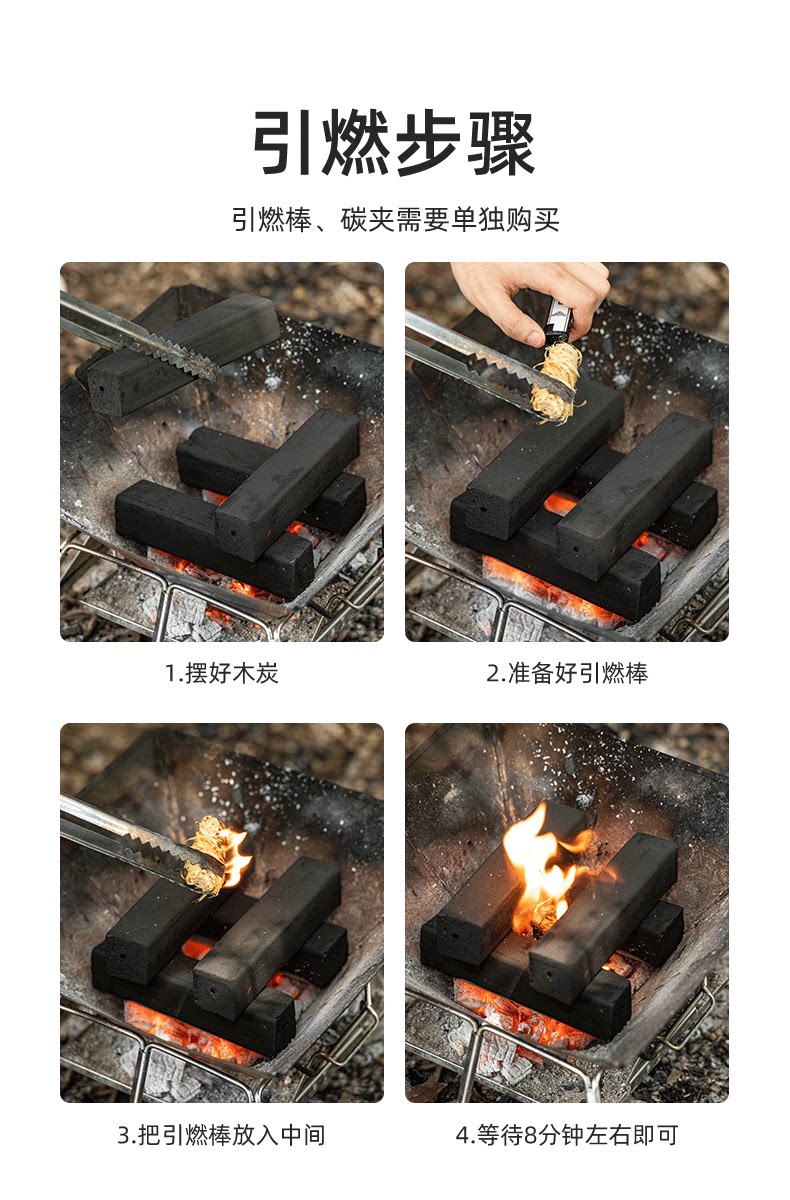 引燃步骤

引燃棒、碳夹需要单独购买

1.摆好木炭

2.准备好引燃棒

3.把引燃棒放入中间

4.等待8分钟左右即可