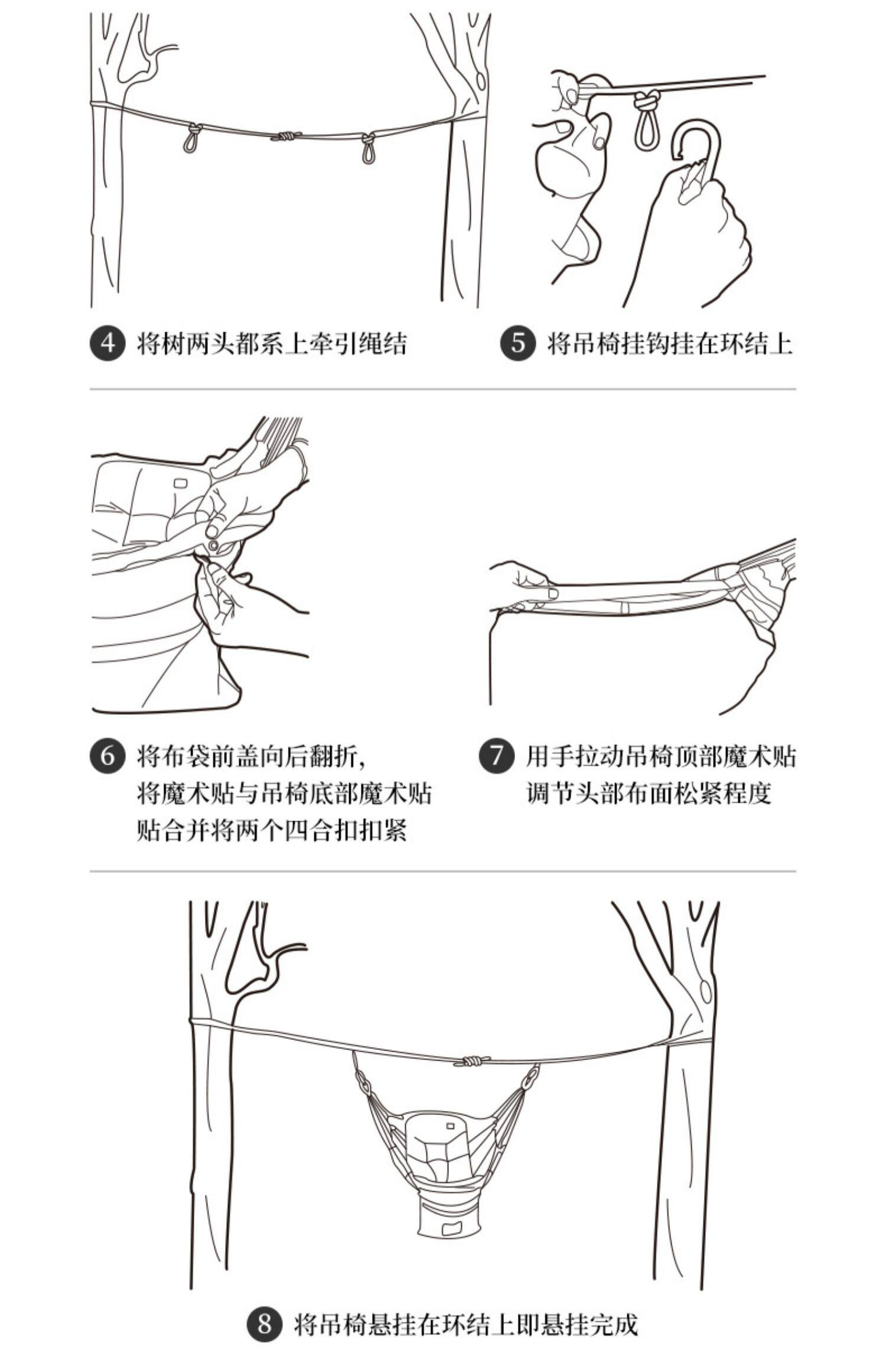 4 将树两头都系上牵引绳结

5 将吊椅挂钩挂在环结上

6 将布袋前盖向后翻折，将魔术贴与吊椅底部魔术贴贴合并将两个四合扣扣紧

7 用手拉动吊椅顶部魔术贴调节头部布面松紧程度

8 将吊椅悬挂在环结上即悬挂完成