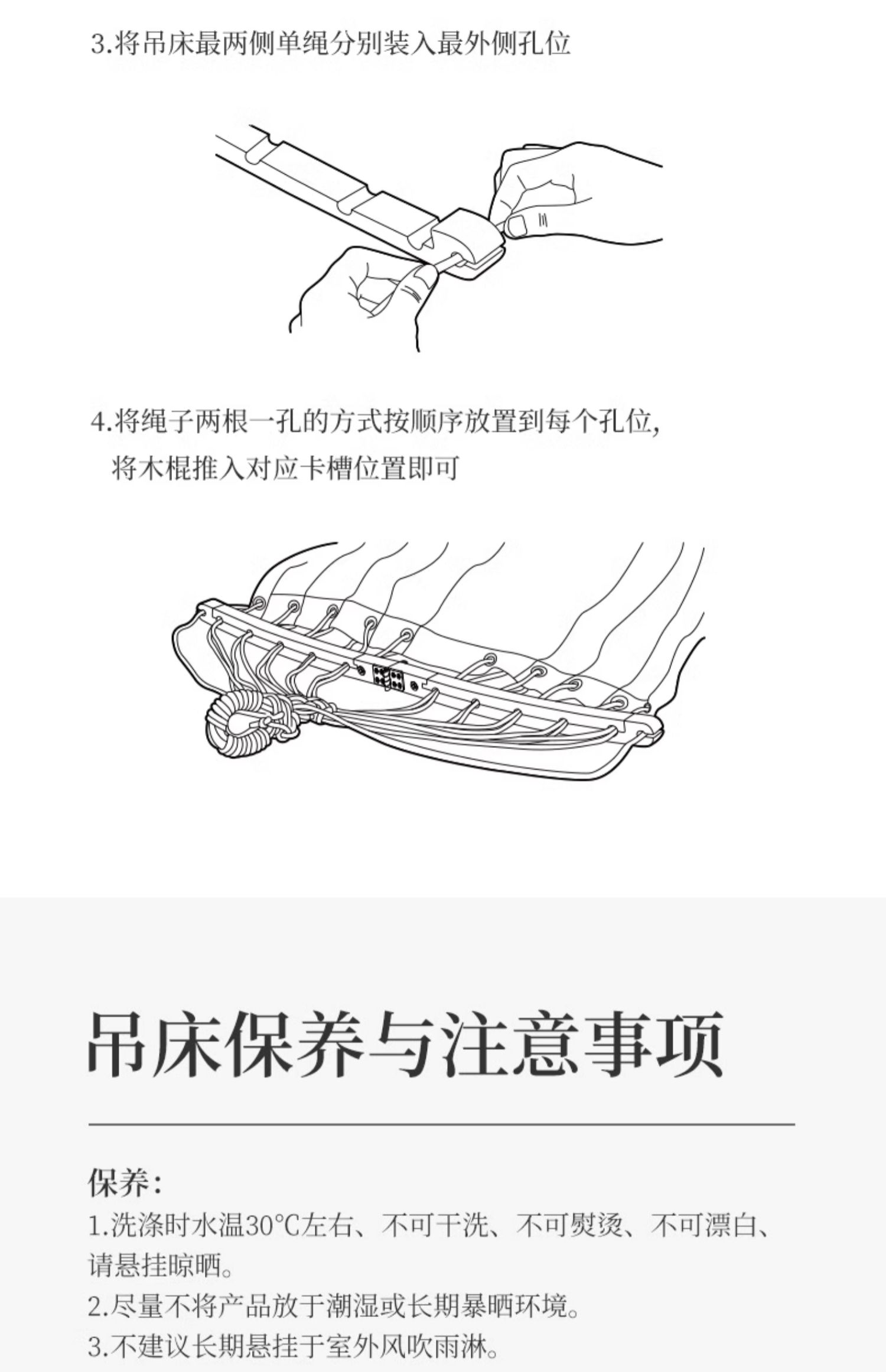 3.将吊床最两侧单绳分别装入最外侧孔位

4.将绳子两根一孔的方式按顺序放置到每个孔位，将木棍推入对应卡槽位置即可

吊床保养与注意事项

保养：
1.洗涤时水温30°C左右、不可干洗、不可熨烫、不可漂白、请悬挂晾晒。
2.尽量不将产品放于潮湿或长期暴晒环境。
3.不建议长期悬挂于室外风吹雨淋。