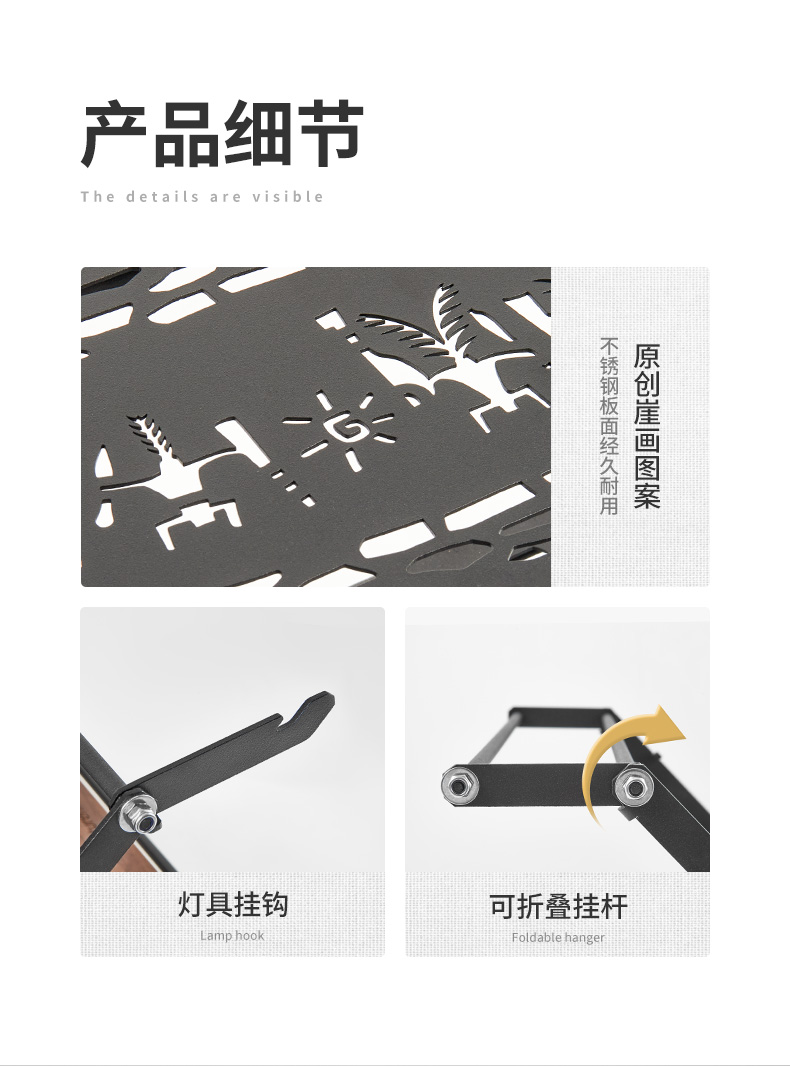 产品细节

The details are visible

原创崖画图案

不锈钢板面经久耐用

灯具挂钩

Lamp hook

可折叠挂杆

Foldable hanger