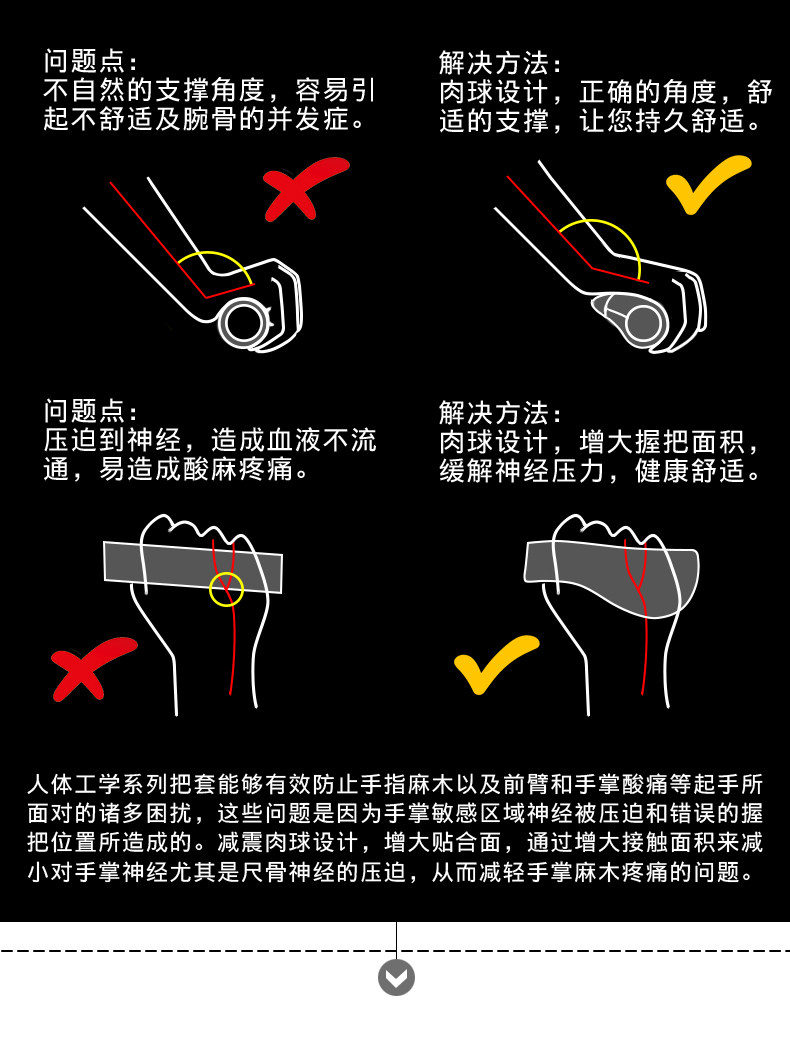 问题点：
不自然的支撑角度，容易引起不舒适及腕骨的并发症。

解决方法：
肉球设计，正确的角度，舒适的支撑，让您持久舒适。

问题点：
压迫到神经，造成血液不流通，易造成酸麻疼痛。

解决方法：
肉球设计，增大握把面积，缓解神经压力，健康舒适。

人体工学系列把套能够有效防止手指麻木以及前臂和手掌酸痛等起手所面对的诸多困扰，这些问题是因为手掌敏感区域神经被压迫和错误的握把位置所造成的。减震肉球设计，增大贴合面，通过增大接触面积来减小对手掌神经尤其是尺骨神经的压迫，从而减轻手掌麻木疼痛的问题。