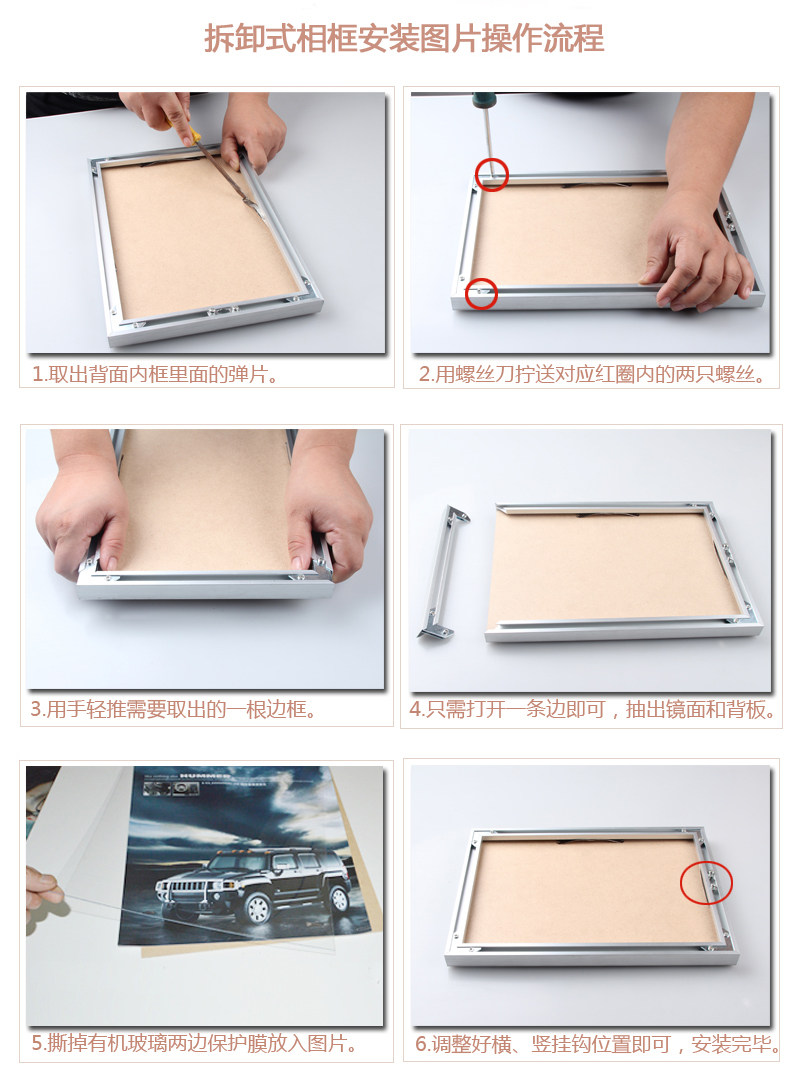 拆卸式相框安装图片操作流程

1.取出背面内框里面的弹片。

2.用螺丝刀拧送对应红圈内的两只螺丝。

3.用手轻推需要取出的一根边框。

4.只需打开一条边即可，抽出镜面和背板。

HUMMER

5.撕掉有机玻璃两边保护膜放入图片。

6.调整好横、竖挂钩位置即可，安装完毕。