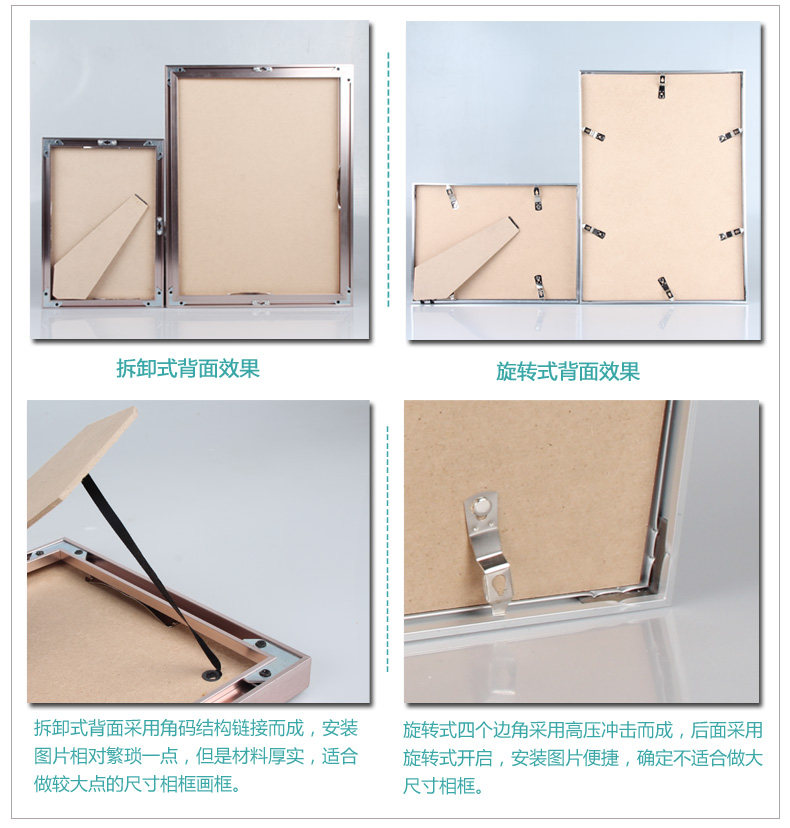 拆卸式背面效果

旋转式背面效果

拆卸式背面采用角码结构链接而成，安装图片相对繁琐一点，但是材料厚实，适合做较大点的尺寸相框画框。

旋转式四个边角采用高压冲击而成，后面采用旋转式开启，安装图片便捷，确定不适合做大尺寸相框。