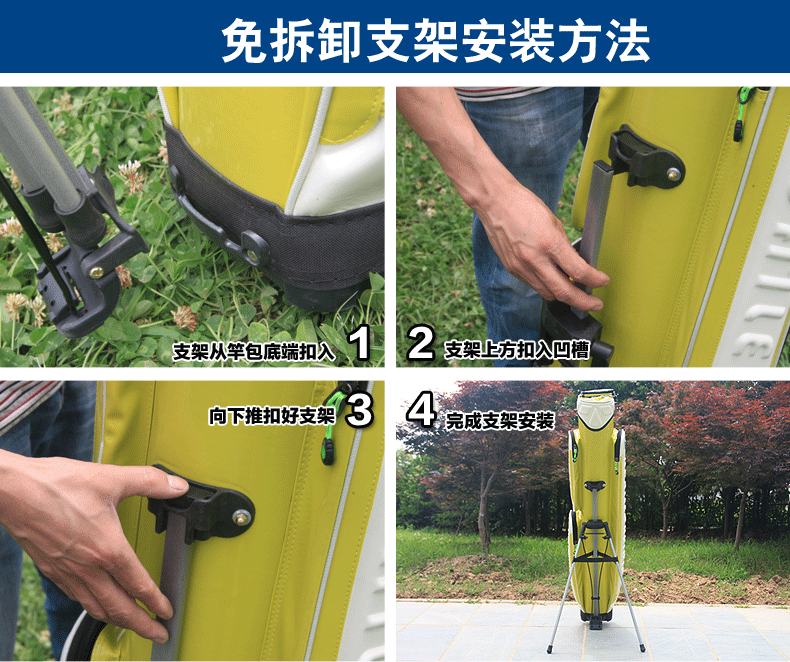 免拆卸支架安装方法

支架从竿包底端扣入 1

2 支架上方扣入凹槽

向下推扣好支架 3

4 完成支架安装