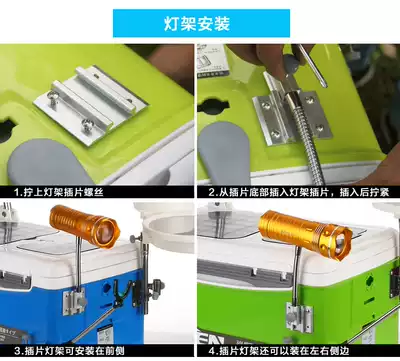 灯架安装

1.拧上灯架插片螺丝

2.从插片底部插入灯架插片，插入后拧紧

3.插片灯架可安装在前侧

4.插片灯架还可以装在左右侧边