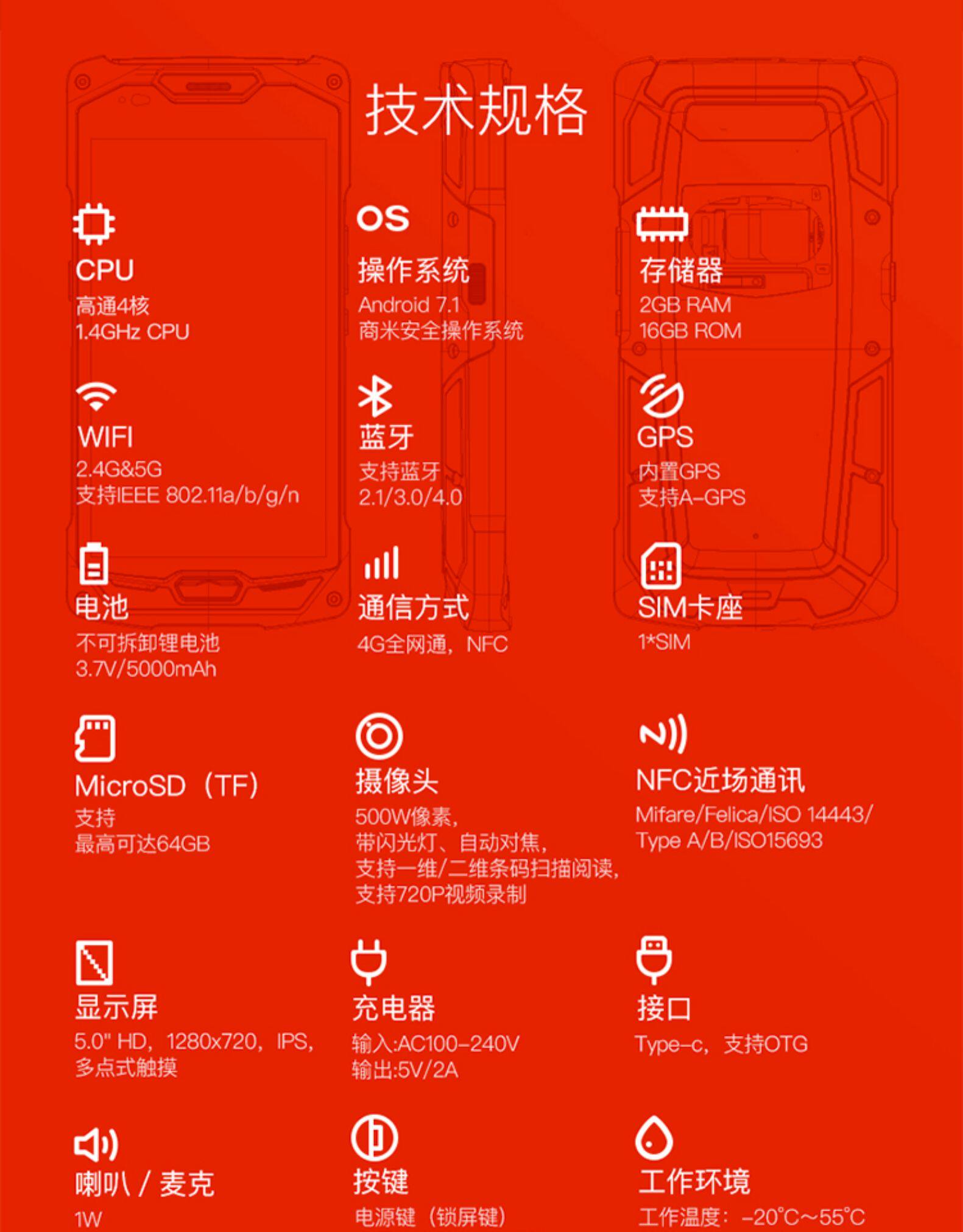 技术规格

CPU
高通4核
1.4GHz CPU

OS
操作系统
Android 7.1
商米安全操作系统

存储器
2GB RAM
16GB ROM

WIFI
2.4G&5G
支持IEEE 802.11a/b/g/n

蓝牙
支持蓝牙
2.1/3.0/4.0

GPS
内置GPS
支持A-GPS

电池
不可拆卸锂电池
3.7V/5000mAh

通信方式
4G全网通，NFC

SIM卡座
1*SIM

MicroSD（TF）
支持
最高可达64GB

摄像头
500W像素，
带闪光灯、自动对焦，
支持一维/二维条码扫描阅读，
支持720P视频录制

NFC近场通讯
Mifare/Felica/ISO 14443/
Type A/B/ISO15693

显示屏
5.0" HD，1280x720，IPS，
多点式触摸

充电器
输入:AC100-240V
输出:5V/2A

接口
Type-c，支持OTG

喇叭 / 麦克
1W

按键
电源键（锁屏键）

工作环境
工作温度：-20°C～55°C