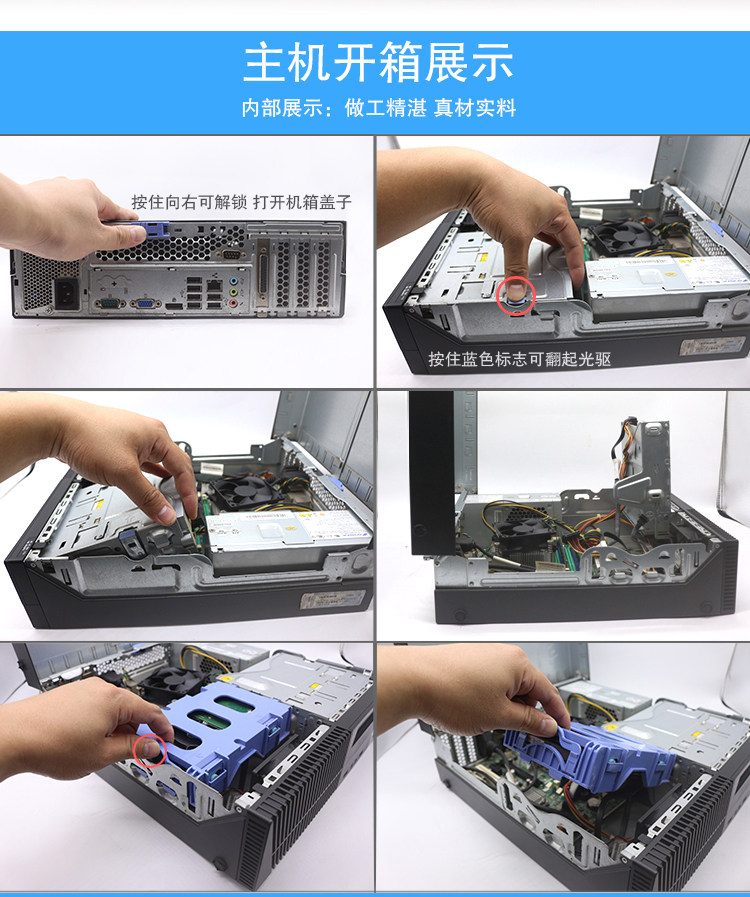 主机开箱展示

内部展示：做工精湛 真材实料

按住向右可解锁 打开机箱盖子

按住蓝色标志可翻起光驱