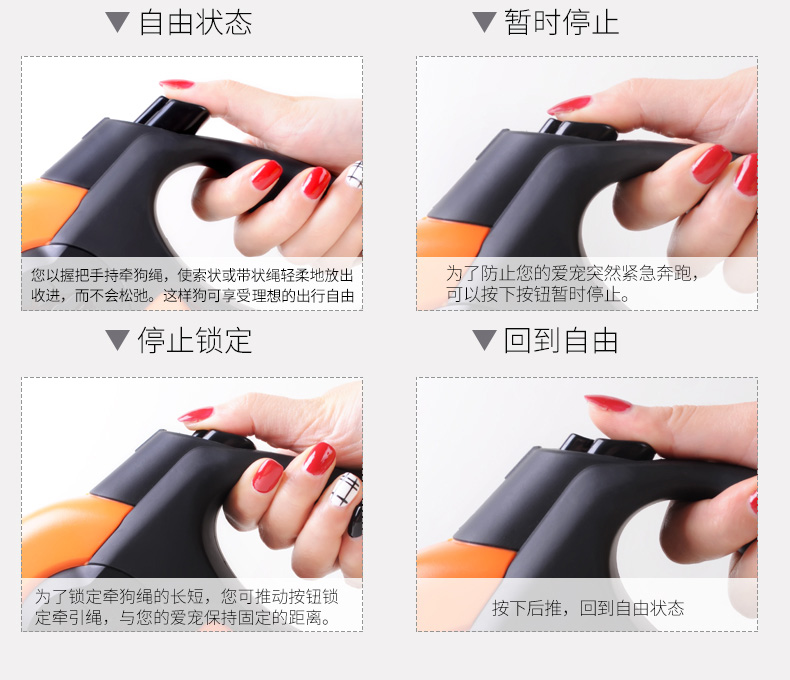 ▼ 自由状态

您以握把手持牵狗绳，使索状或带状绳轻柔地放出收进，而不会松弛。这样狗可享受理想的出行自由

▼ 暂时停止

为了防止您的爱宠突然紧急奔跑，可以按下按钮暂时停止。

▼ 停止锁定

为了锁定牵狗绳的长短，您可推动按钮锁定牵引绳，与您的爱宠保持固定的距离。

▼ 回到自由

按下后推，回到自由状态