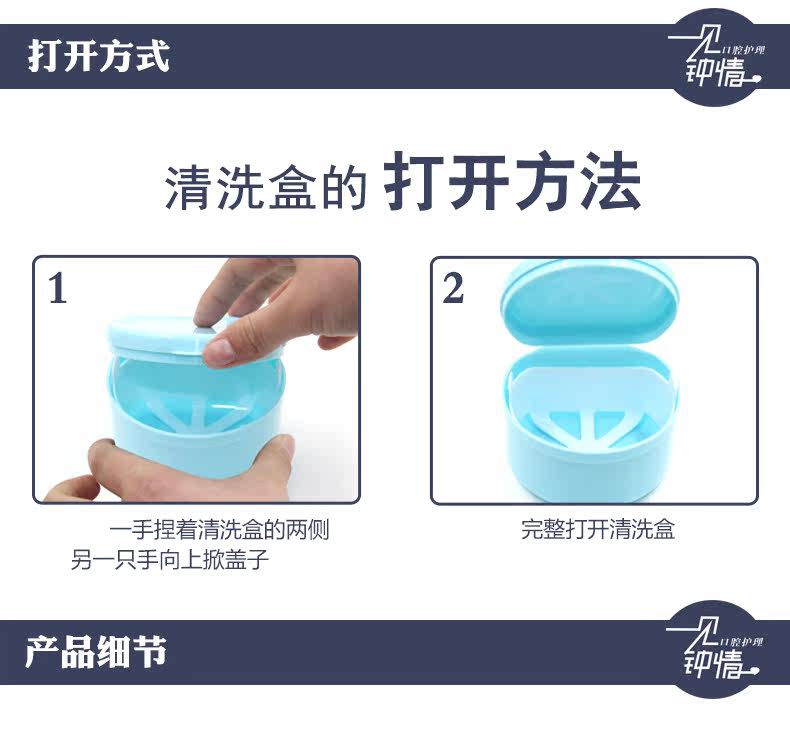 打开方式

一见钟情 口腔护理

清洗盒的 打开方法

1

一手捏着清洗盒的两侧
另一只手向上掀盖子

2

完整打开清洗盒

产品细节

一见钟情 口腔护理