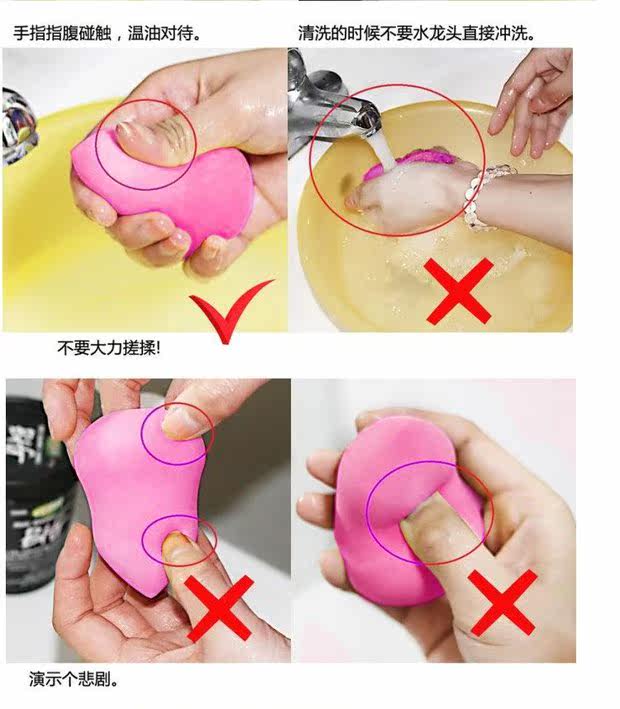 手指指腹碰触，温油对待。

清洗的时候不要水龙头直接冲洗。

不要大力搓揉!

演示个悲剧。