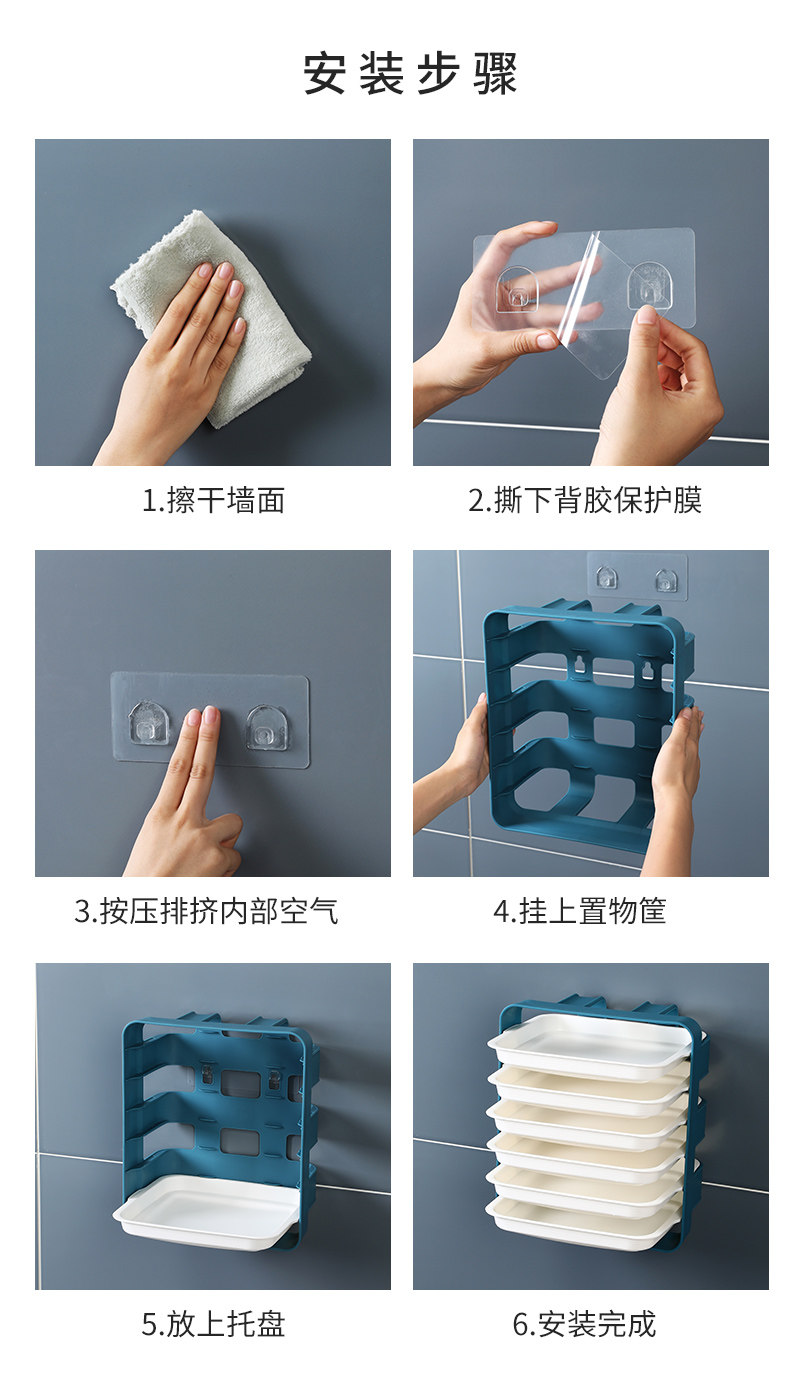 安装步骤

1.擦干墙面

2.撕下背胶保护膜

3.按压排挤内部空气

4.挂上置物筐

5.放上托盘

6.安装完成