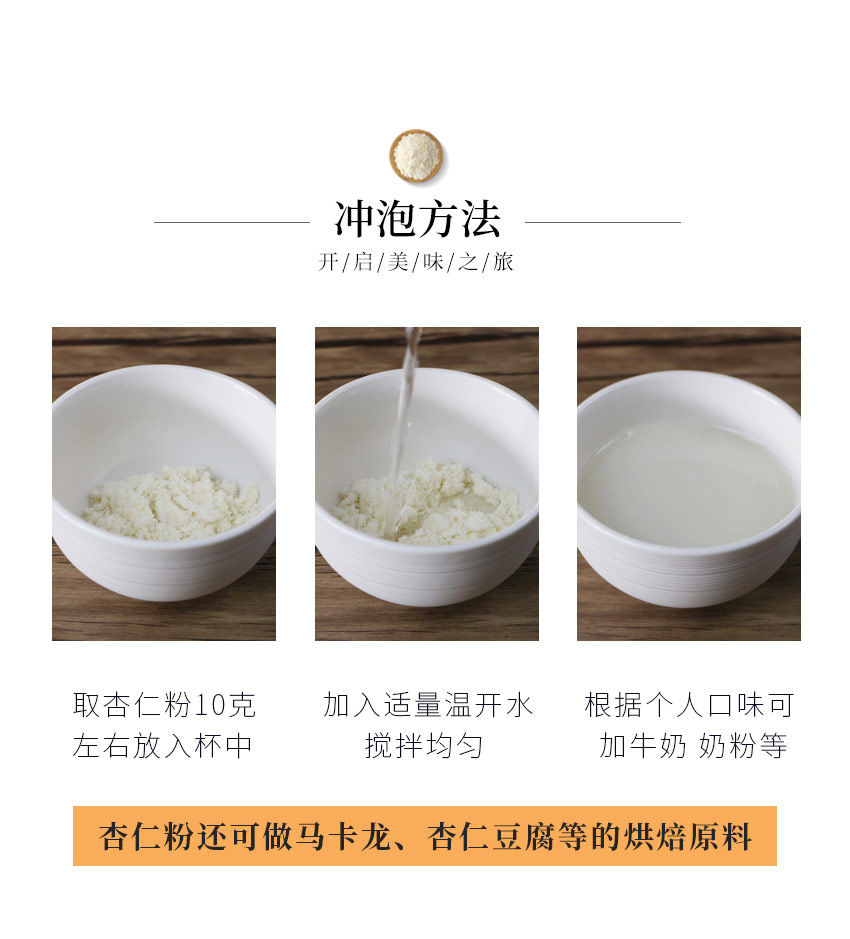 冲泡方法

开/启/美/味/之/旅

取杏仁粉10克
左右放入杯中

加入适量温开水
搅拌均匀

根据个人口味可
加牛奶 奶粉等

杏仁粉还可做马卡龙、杏仁豆腐等的烘焙原料