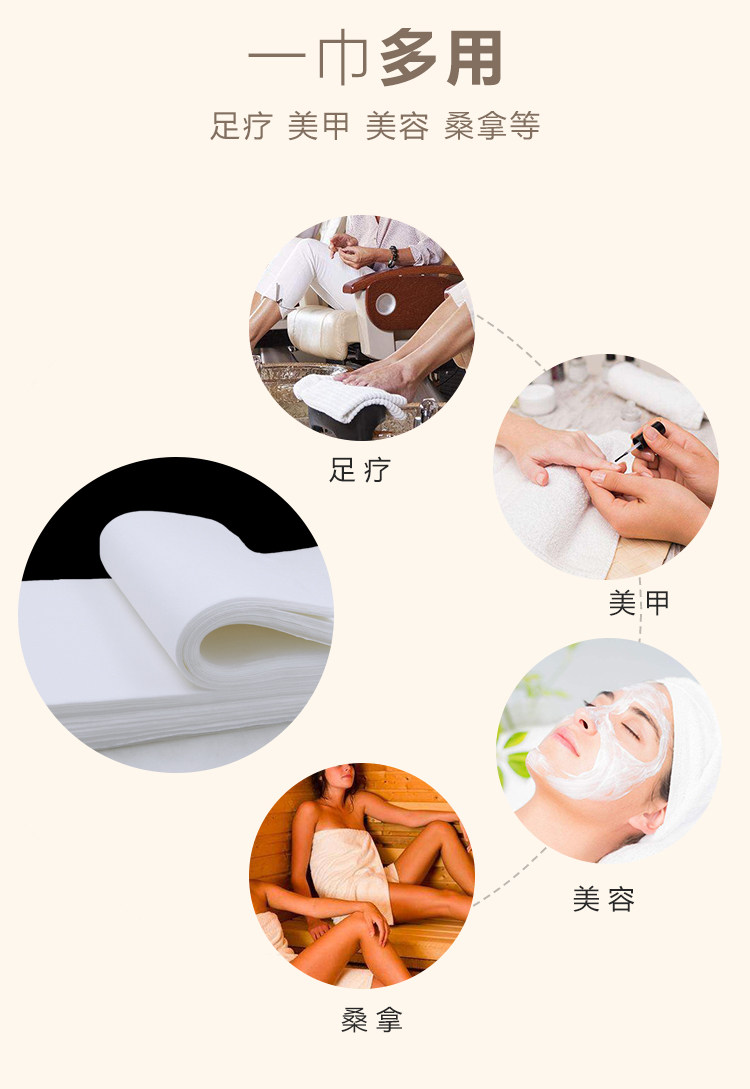 一巾多用

足疗 美甲 美容 桑拿等

足疗

美甲

美容

桑拿