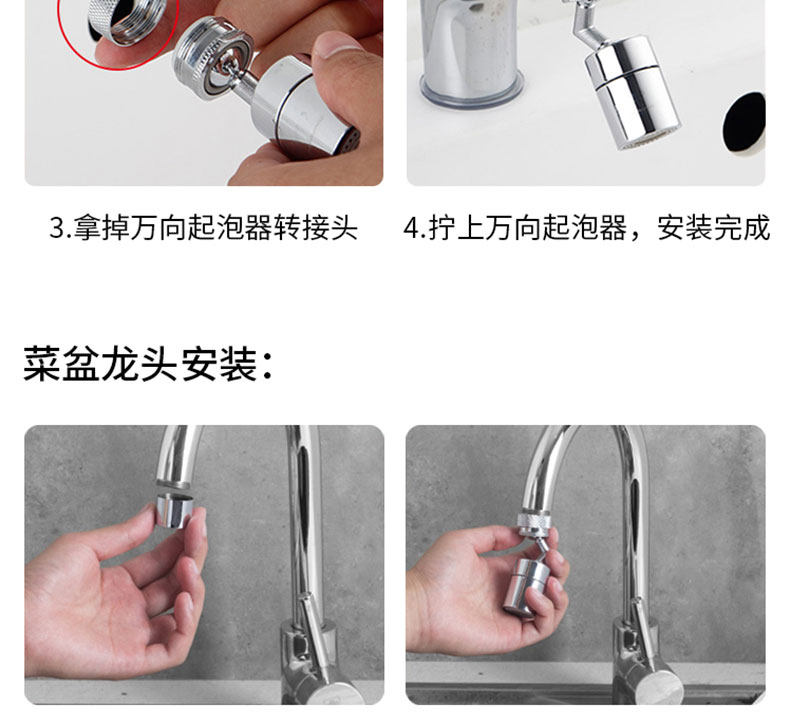 3.拿掉万向起泡器转接头

4.拧上万向起泡器，安装完成

菜盆龙头安装：