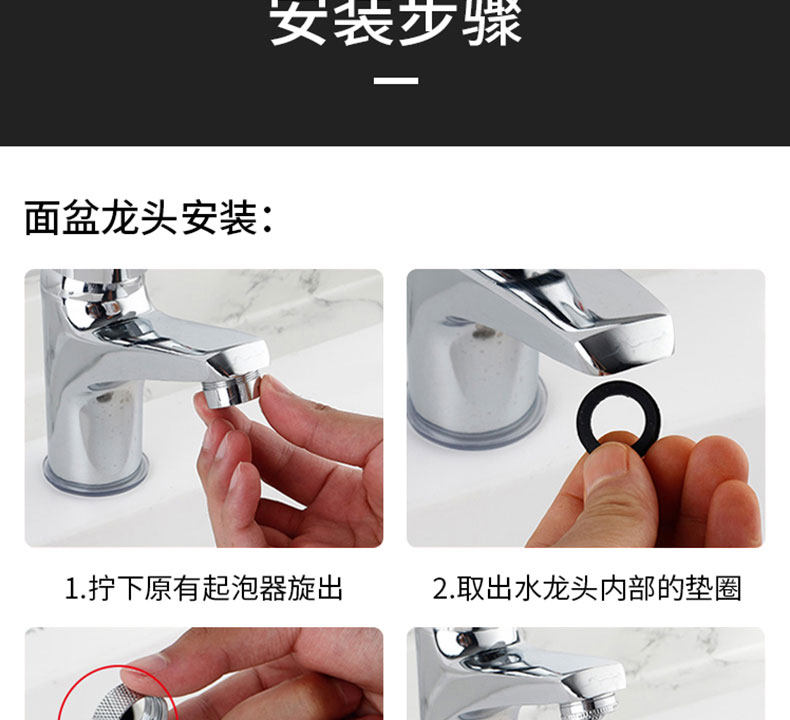 安装步骤

面盆龙头安装：

1.拧下原有起泡器旋出

2.取出水龙头内部的垫圈