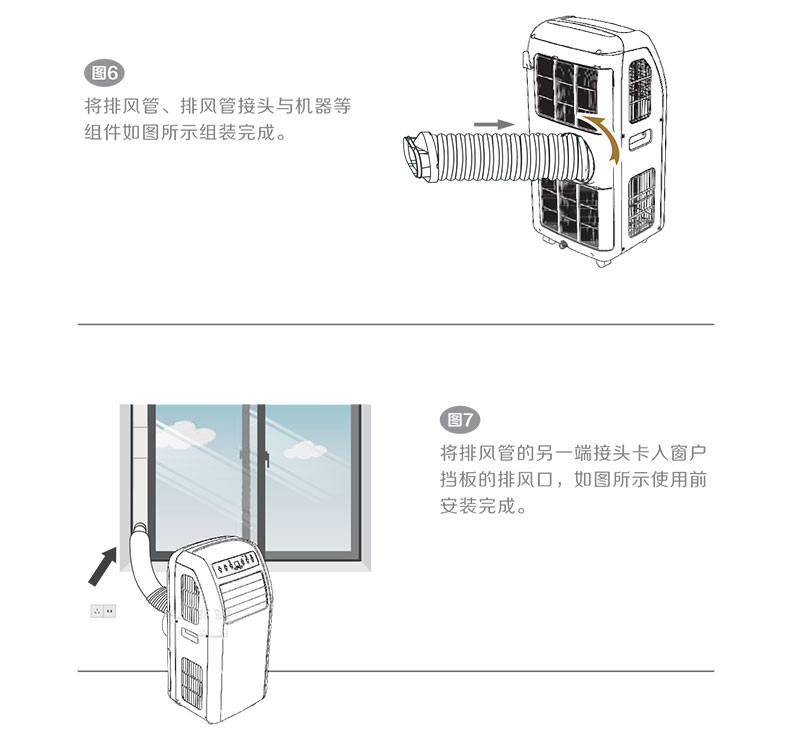 图6
将排风管、排风管接头与机器等组件如图所示组装完成。

图7
将排风管的另一端接头卡入窗户挡板的排风口，如图所示使用前安装完成。