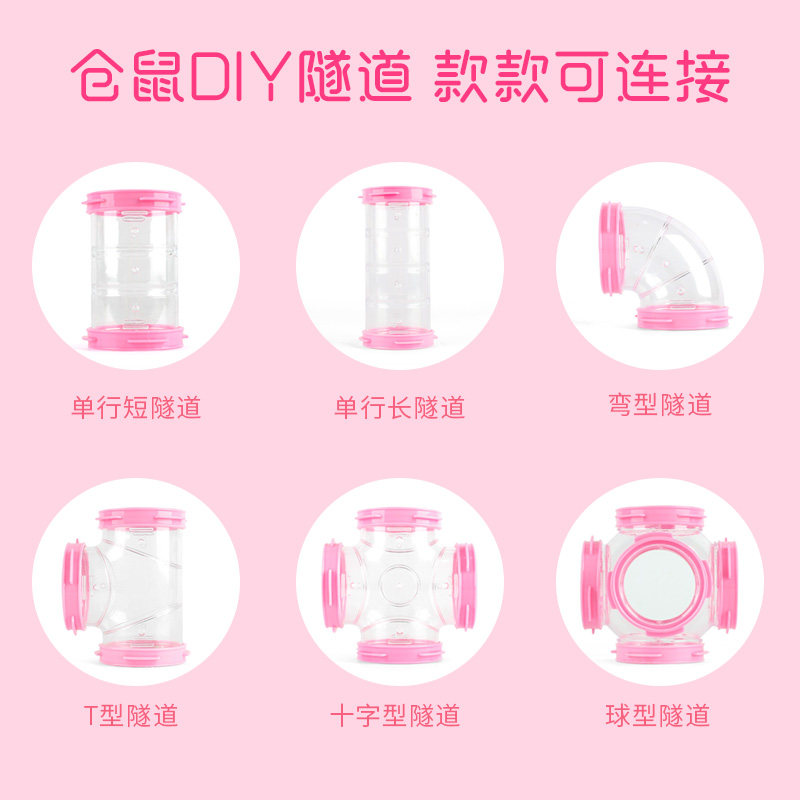 仓鼠DIY隧道 款款可连接

单行短隧道

单行长隧道

弯型隧道

T型隧道

十字型隧道

球型隧道