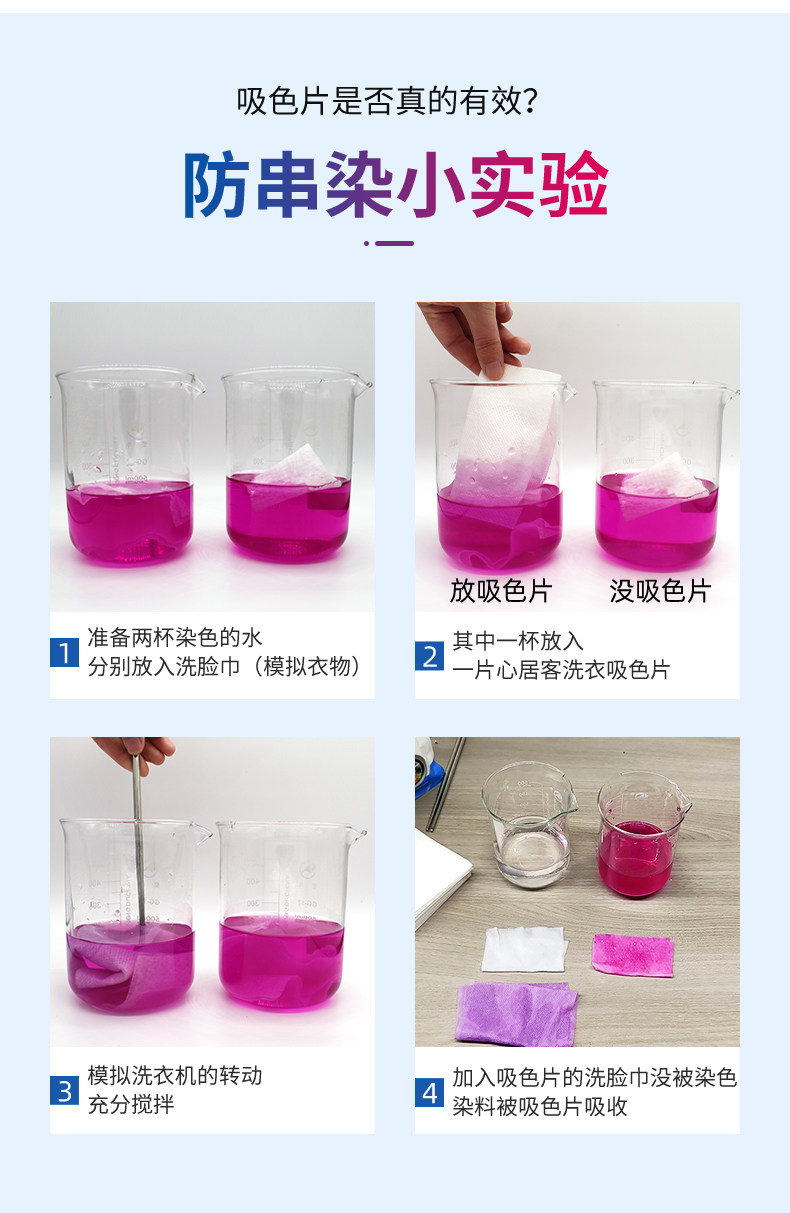 吸色片是否真的有效?

防串染小实验

1 准备两杯染色的水
分别放入洗脸巾（模拟衣物）

放吸色片 没吸色片

2 其中一杯放入
一片心居客洗衣吸色片

3 模拟洗衣机的转动
充分搅拌

4 加入吸色片的洗脸巾没被染色
染料被吸色片吸收