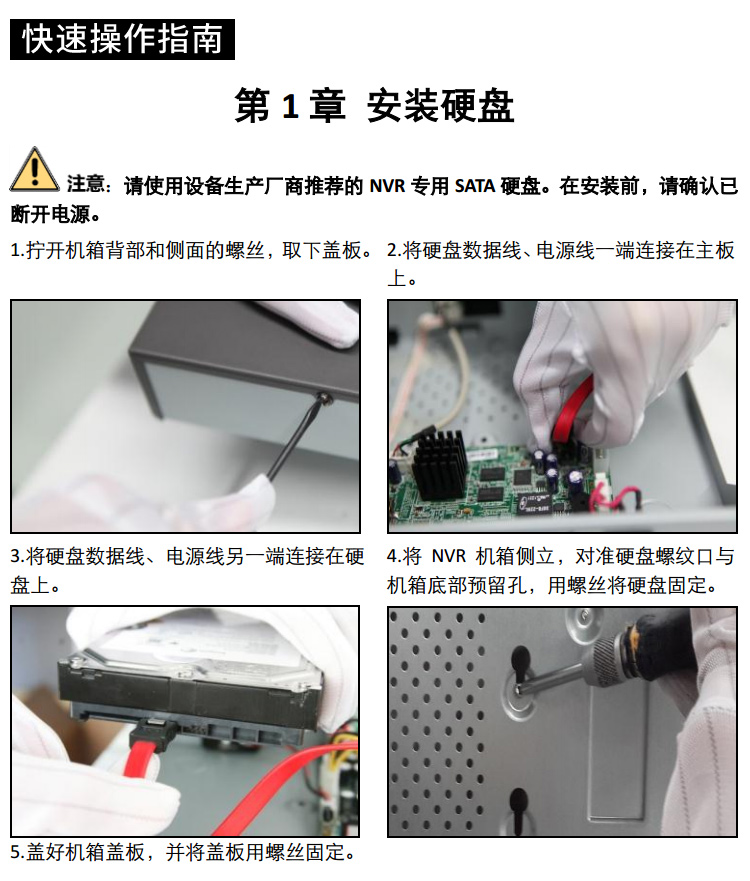 快速操作指南

第 1 章 安装硬盘

注意：请使用设备生产厂商推荐的 NVR 专用 SATA 硬盘。在安装前，请确认已断开电源。

1.拧开机箱背部和侧面的螺丝，取下盖板。

2.将硬盘数据线、电源线一端连接在主板上。

3.将硬盘数据线、电源线另一端连接在硬盘上。

4.将 NVR 机箱侧立，对准硬盘螺纹口与机箱底部预留孔，用螺丝将硬盘固定。

5.盖好机箱盖板，并将盖板用螺丝固定。