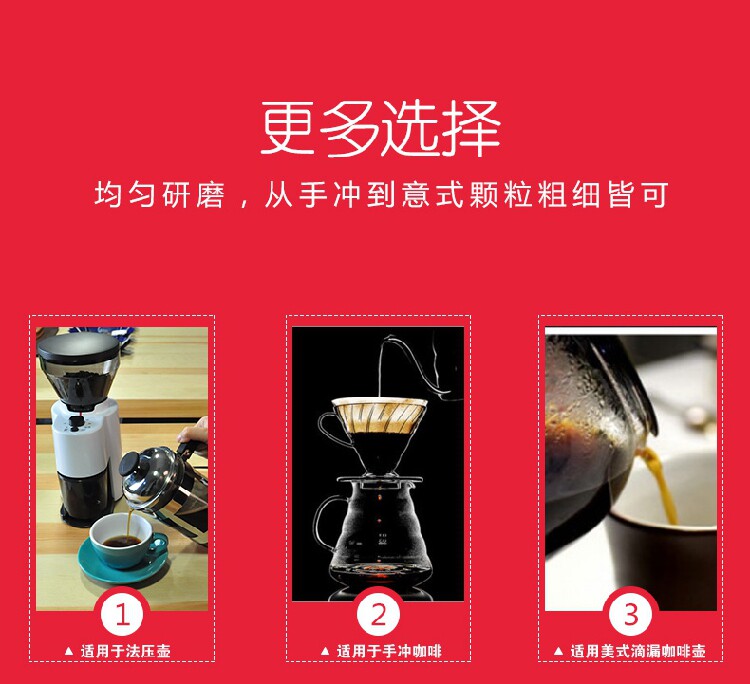 更多选择

均匀研磨，从手冲到意式颗粒粗细皆可

1
▲ 适用于法压壶

2
▲ 适用于手冲咖啡

3
▲ 适用美式滴漏咖啡壶