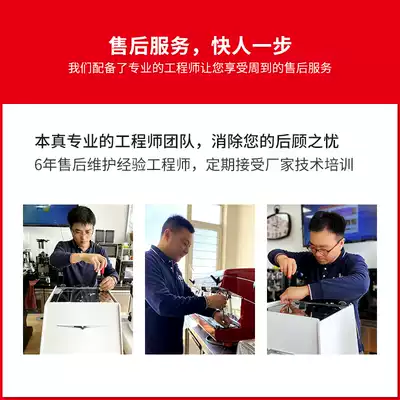 售后服务，快人一步
我们配备了专业的工程师让您享受周到的售后服务

本真专业的工程师团队，消除您的后顾之忧
6年售后维护经验工程师，定期接受厂家技术培训