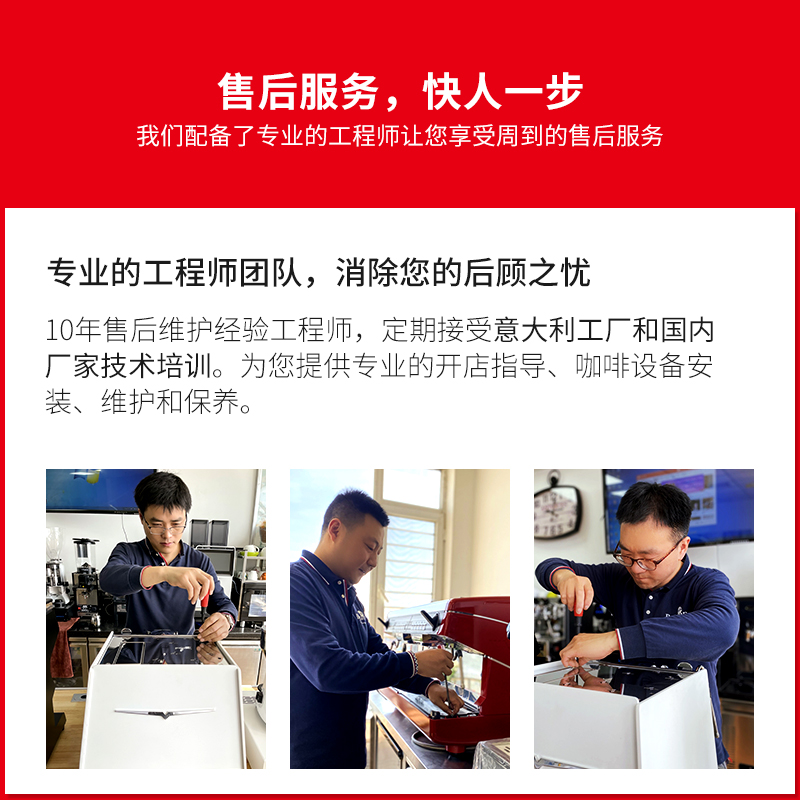 售后服务，快人一步
我们配备了专业的工程师让您享受周到的售后服务

专业的工程师团队，消除您的后顾之忧

10年售后维护经验工程师，定期接受意大利工厂和国内厂家技术培训。为您提供专业的开店指导、咖啡设备安装、维护和保养。