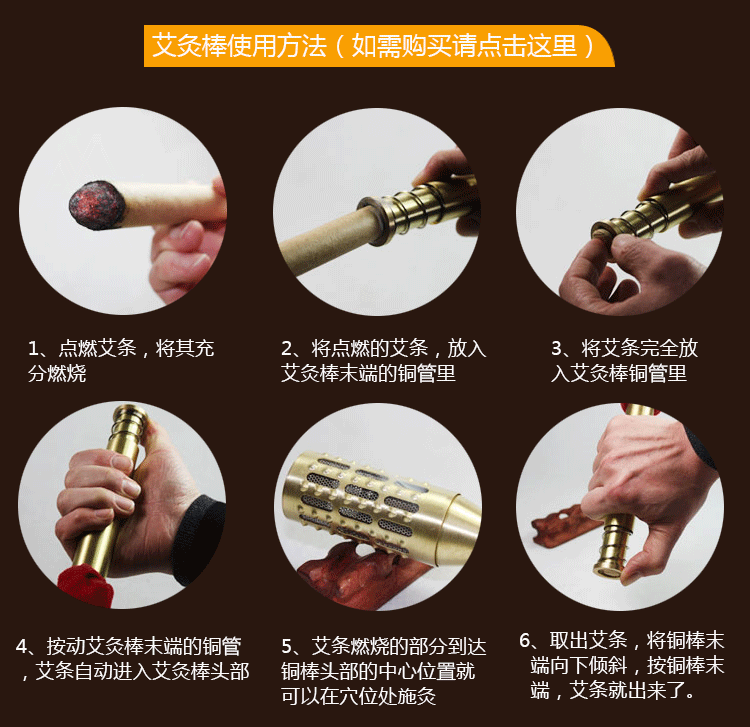 艾灸棒使用方法（如需购买请点击这里）

1、点燃艾条，将其充分燃烧

2、将点燃的艾条，放入艾灸棒末端的铜管里

3、将艾条完全放入艾灸棒铜管里

4、按动艾灸棒末端的铜管，艾条自动进入艾灸棒头部

5、艾条燃烧的部分到达铜棒头部的中心位置就可以在穴位处施灸

6、取出艾条，将铜棒末端向下倾斜，按铜棒末端，艾条就出来了。