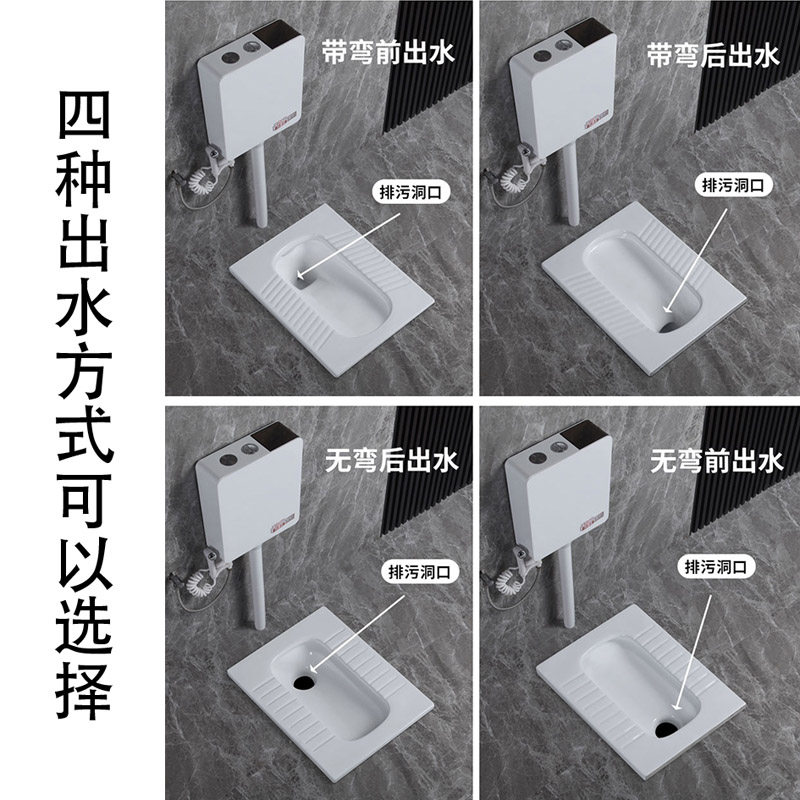 四种出水方式可以选择

带弯前出水

排污洞口

带弯后出水

排污洞口

无弯后出水

排污洞口

无弯前出水

排污洞口