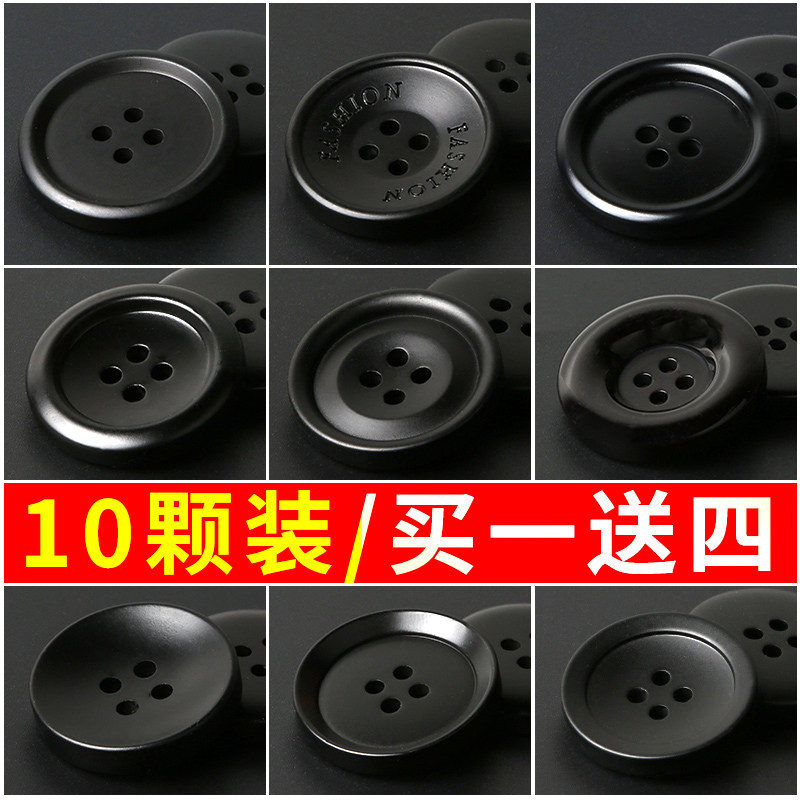 FASHION FASHION

10颗装/买一送四