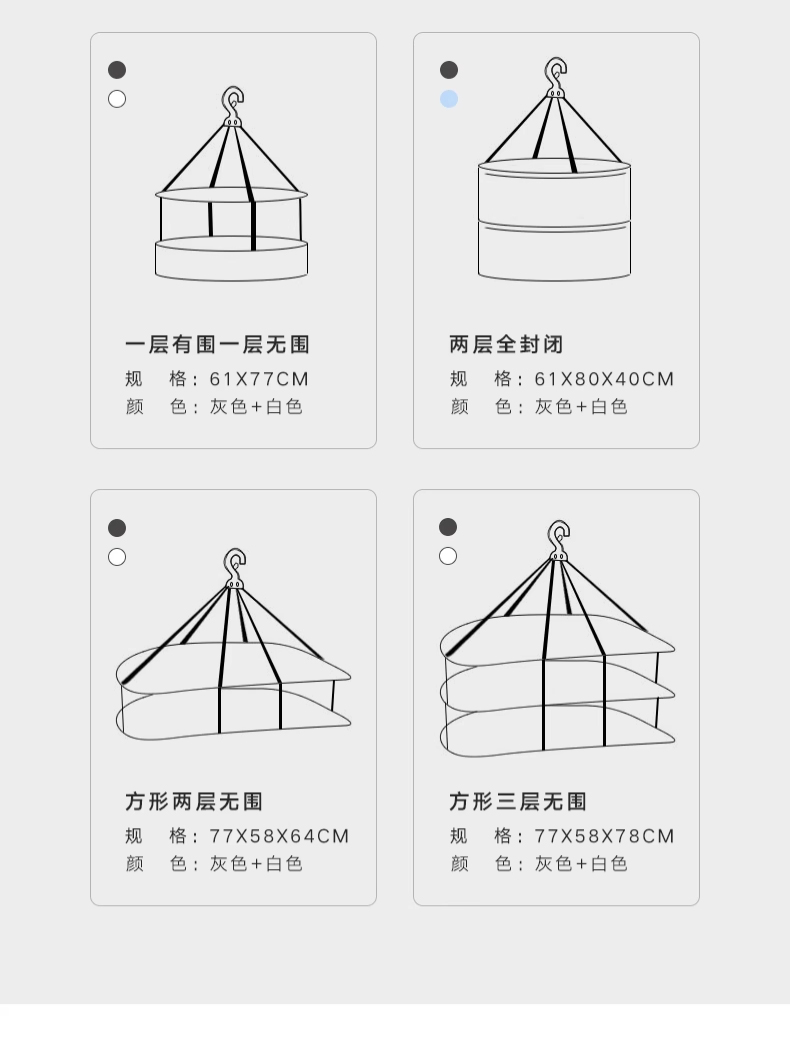 一层有围一层无围

规　格：61X77CM
颜　色：灰色+白色

两层全封闭

规　格：61X80X40CM
颜　色：灰色+白色

方形两层无围

规　格：77X58X64CM
颜　色：灰色+白色

方形三层无围

规　格：77X58X78CM
颜　色：灰色+白色