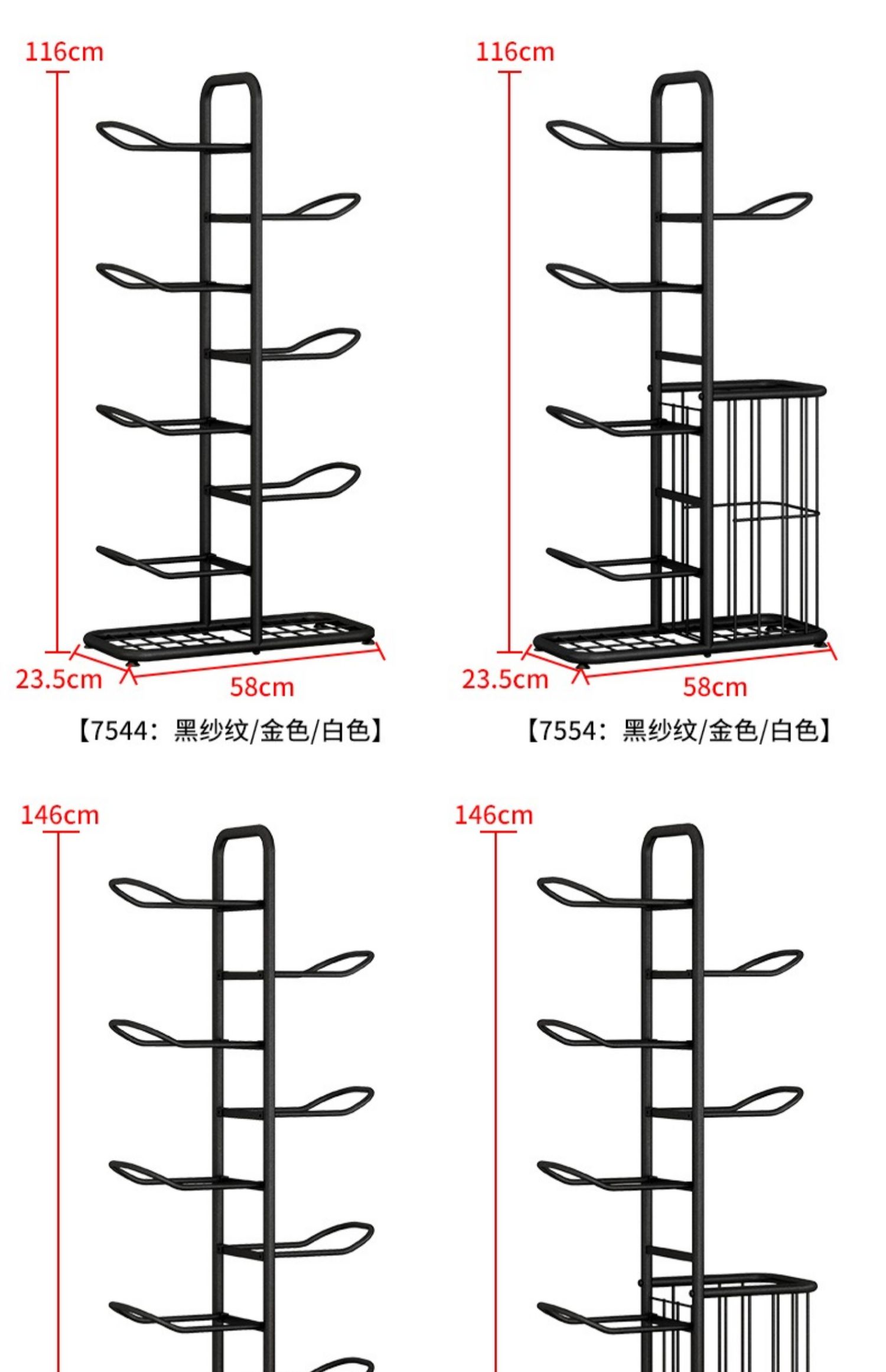 116cm

23.5cm

58cm

【7544：黑纱纹/金色/白色】

116cm

23.5cm

58cm

【7554：黑纱纹/金色/白色】

146cm

146cm