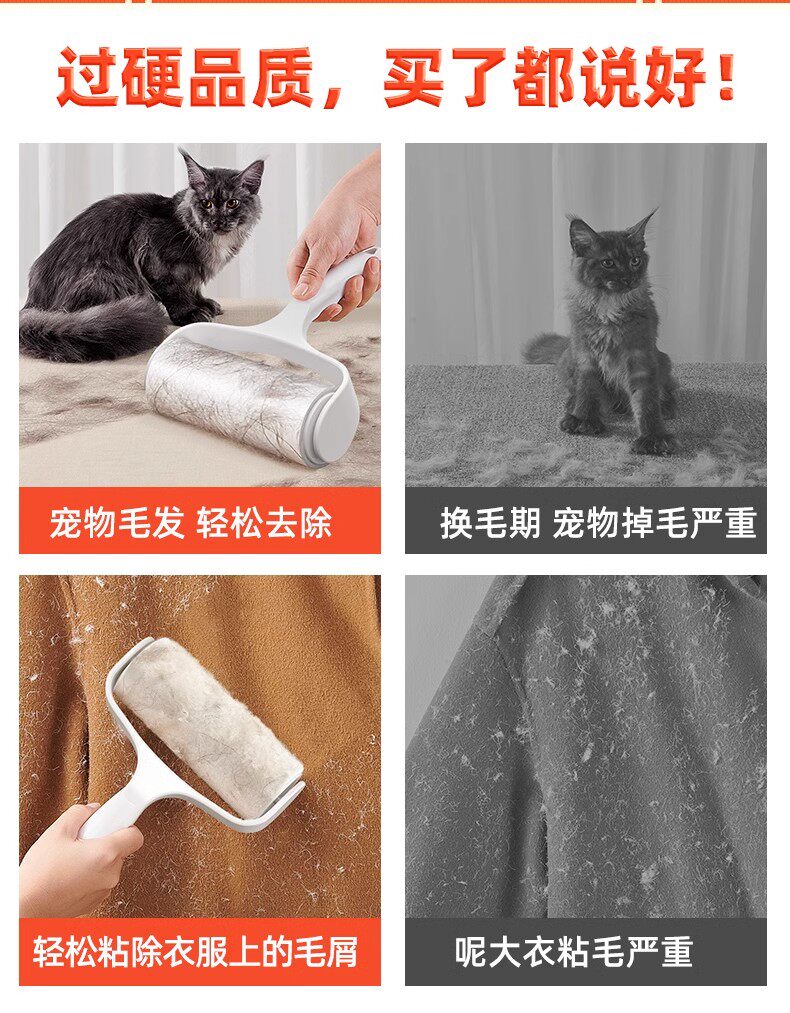 过硬品质，买了都说好！

宠物毛发 轻松去除

换毛期 宠物掉毛严重

轻松粘除衣服上的毛屑

呢大衣粘毛严重