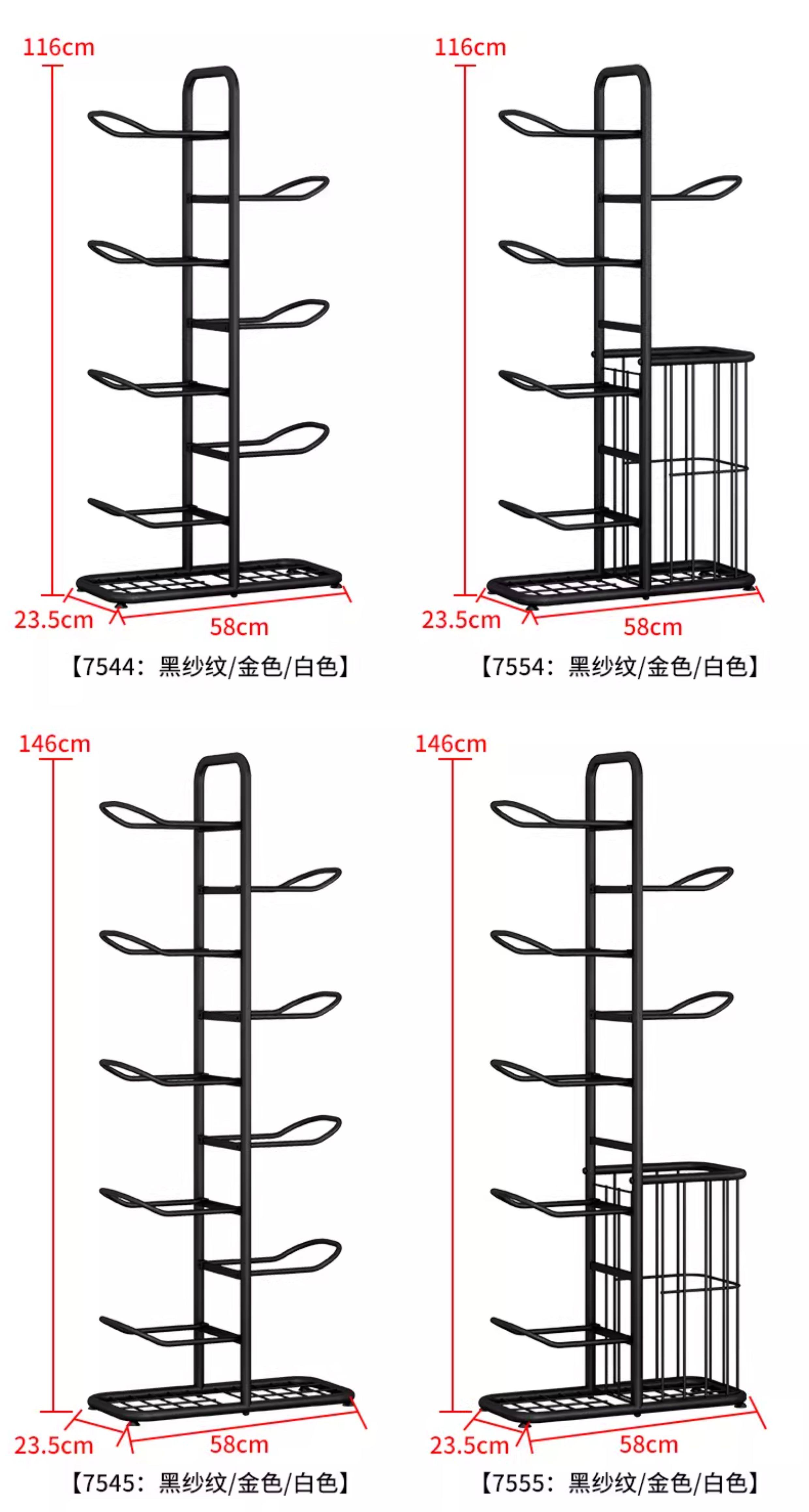 116cm

23.5cm

58cm

【7544：黑纱纹/金色/白色】

116cm

23.5cm

58cm

【7554：黑纱纹/金色/白色】

146cm

23.5cm

58cm

【7545：黑纱纹/金色/白色】

146cm

23.5cm

58cm

【7555：黑纱纹/金色/白色】