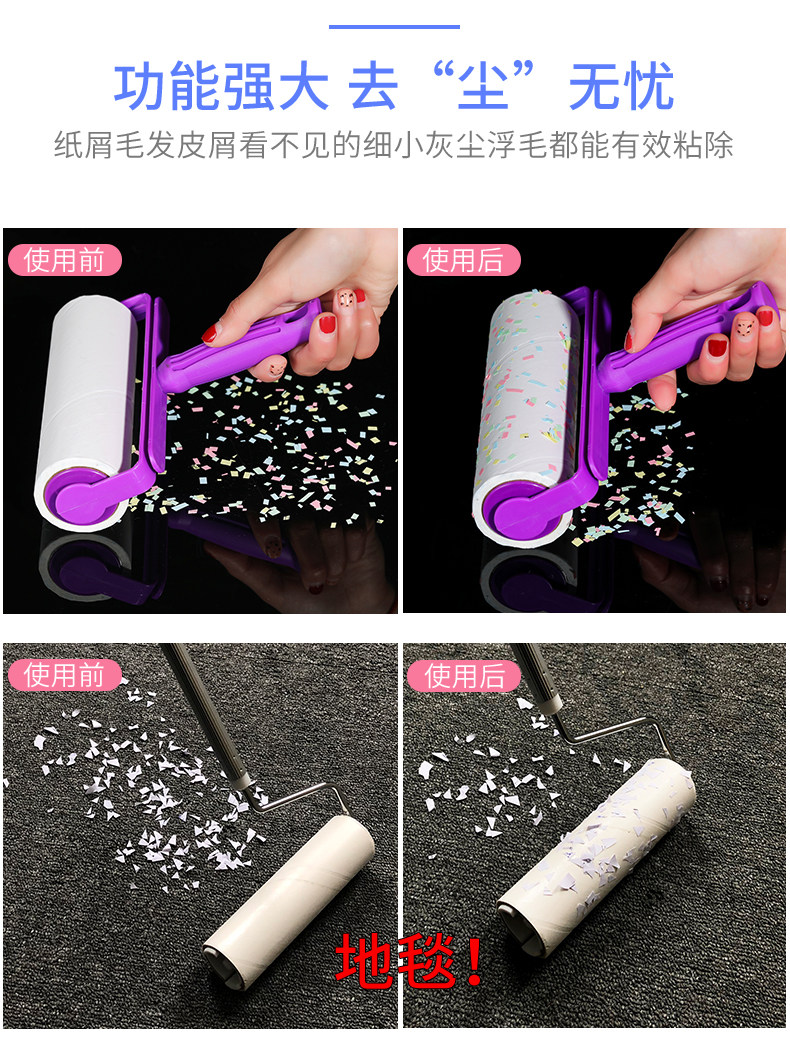 功能强大 去“尘”无忧

纸屑毛发皮屑看不见的细小灰尘浮毛都能有效粘除

使用前

使用后

使用前

使用后

地毯！