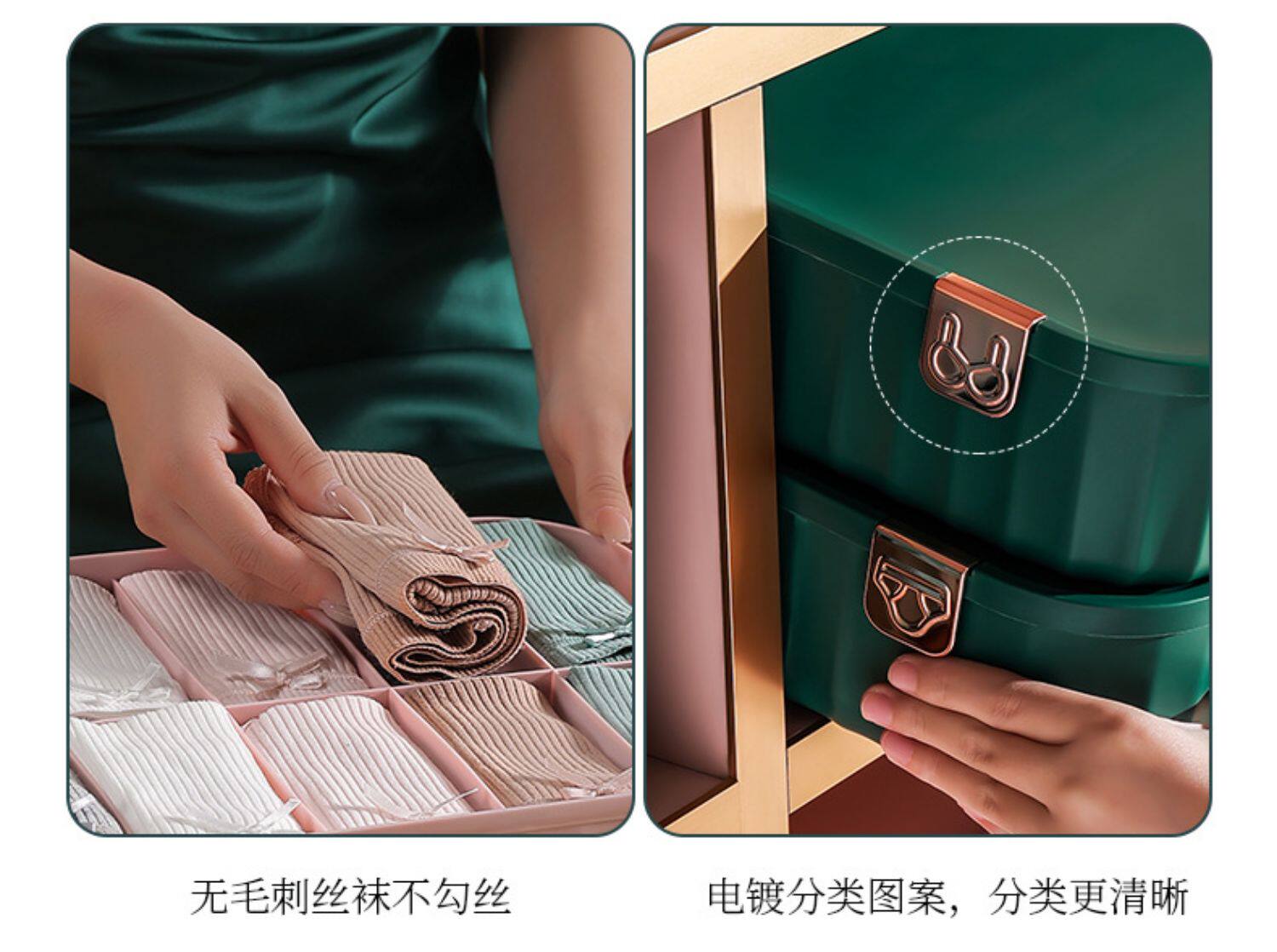 无毛刺丝袜不勾丝

电镀分类图案，分类更清晰