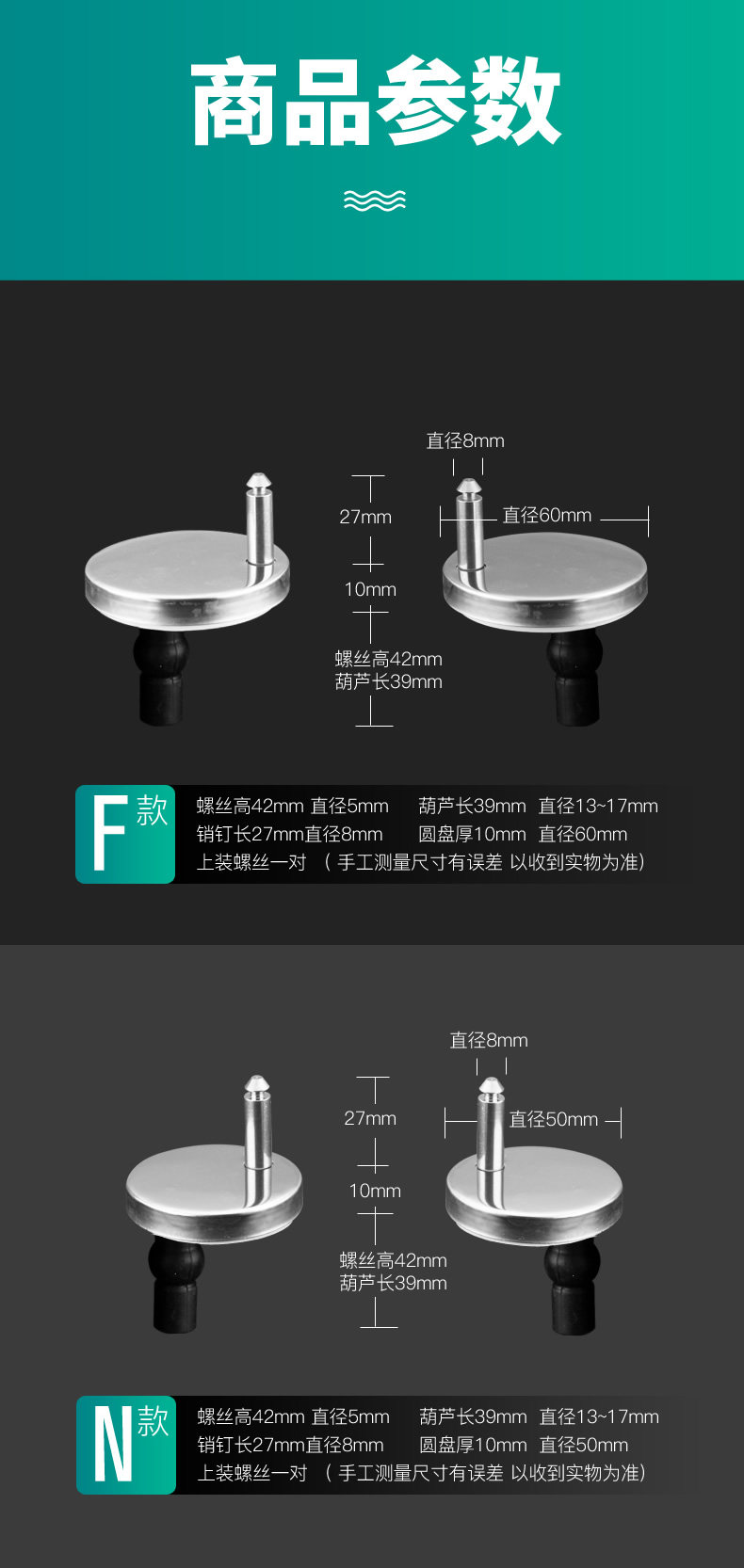 商品参数

直径8mm

27mm

直径60mm

10mm

螺丝高42mm
葫芦长39mm

F款

螺丝高42mm 直径5mm 葫芦长39mm 直径13~17mm
销钉长27mm直径8mm 圆盘厚10mm 直径60mm
上装螺丝一对 （手工测量尺寸有误差 以收到实物为准）

直径8mm

27mm

直径50mm

10mm

螺丝高42mm
葫芦长39mm

N款

螺丝高42mm 直径5mm 葫芦长39mm 直径13~17mm
销钉长27mm直径8mm 圆盘厚10mm 直径50mm
上装螺丝一对 （手工测量尺寸有误差 以收到实物为准）