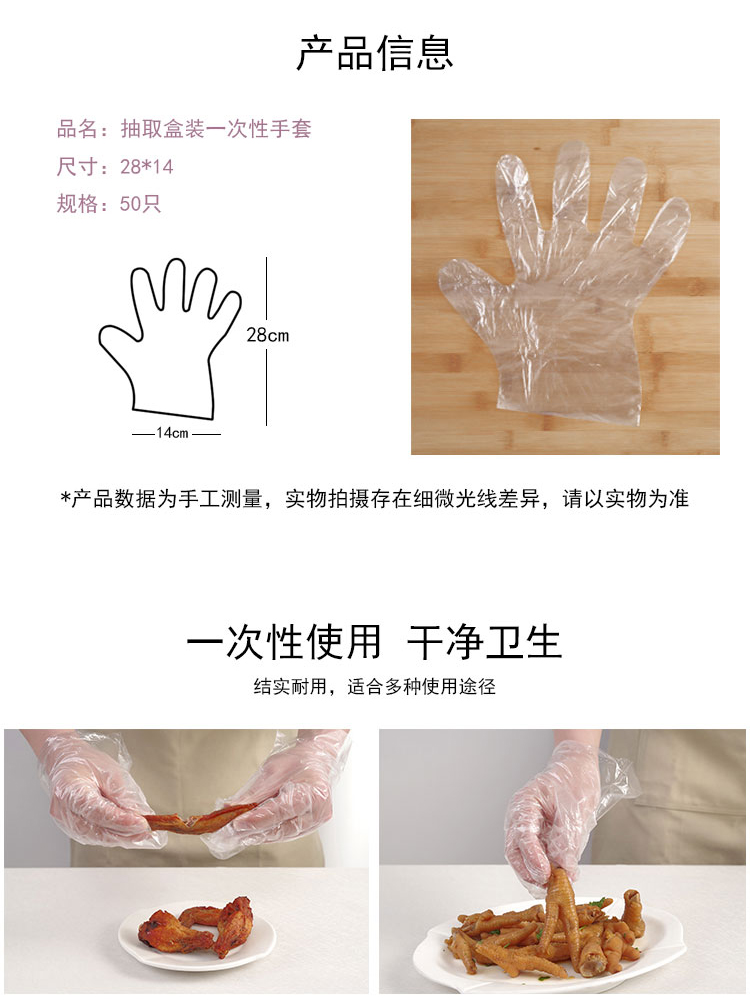 产品信息

品名：抽取盒装一次性手套

尺寸：28*14

规格：50只

28cm

14cm

*产品数据为手工测量，实物拍摄存在细微光线差异，请以实物为准

一次性使用 干净卫生

结实耐用，适合多种使用途径