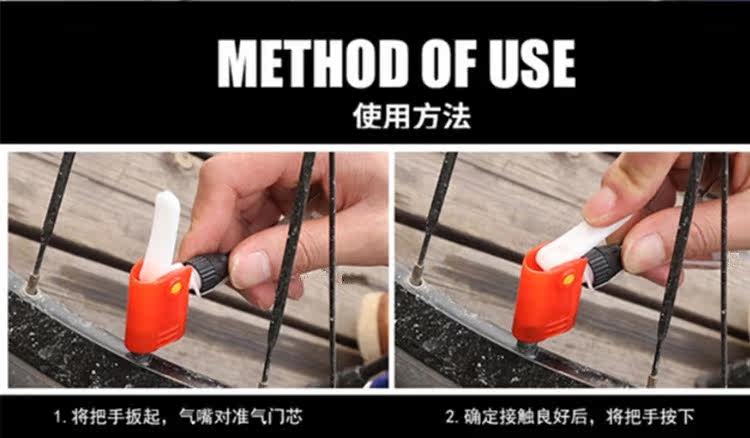 METHOD OF USE
使用方法

1. 将把手扳起，气嘴对准气门芯

2. 确定接触良好后，将把手按下