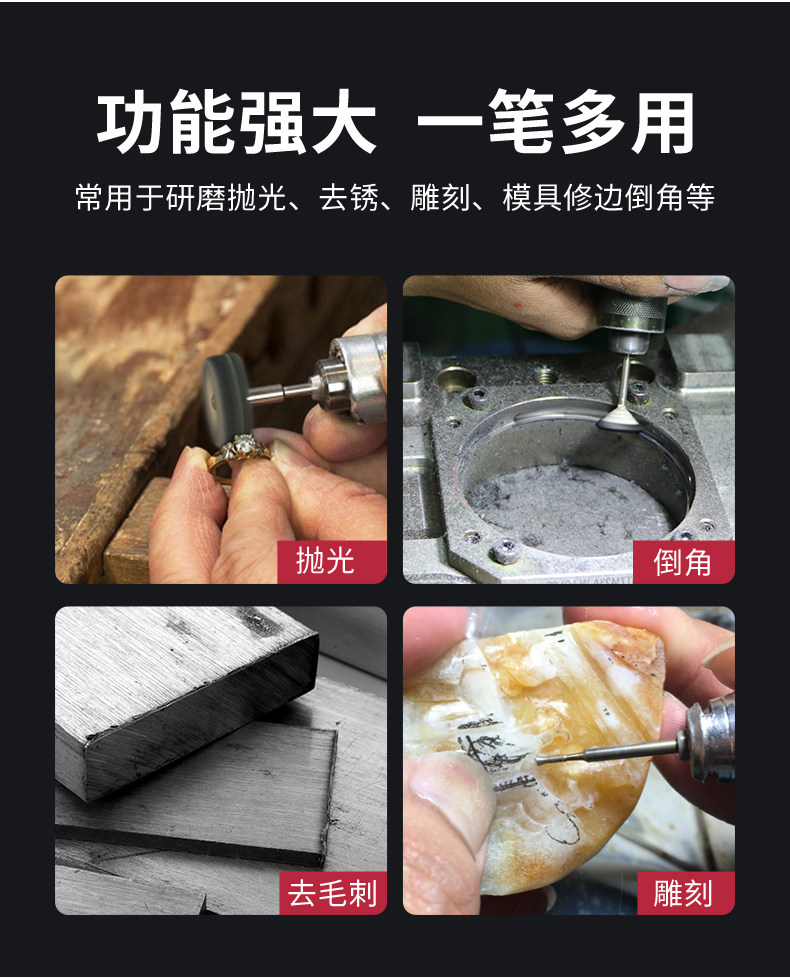 功能强大 一笔多用

常用于研磨抛光、去锈、雕刻、模具修边倒角等

抛光

倒角

去毛刺

雕刻