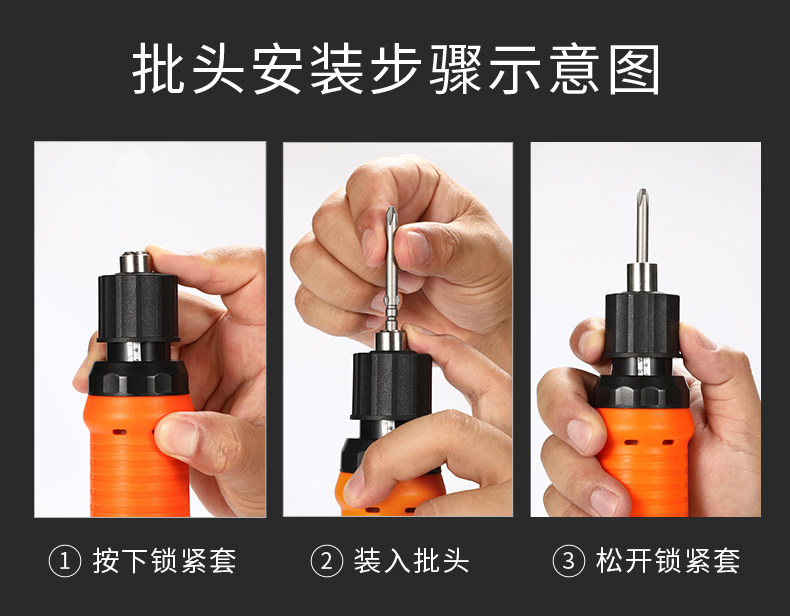 批头安装步骤示意图

① 按下锁紧套

② 装入批头

③ 松开锁紧套