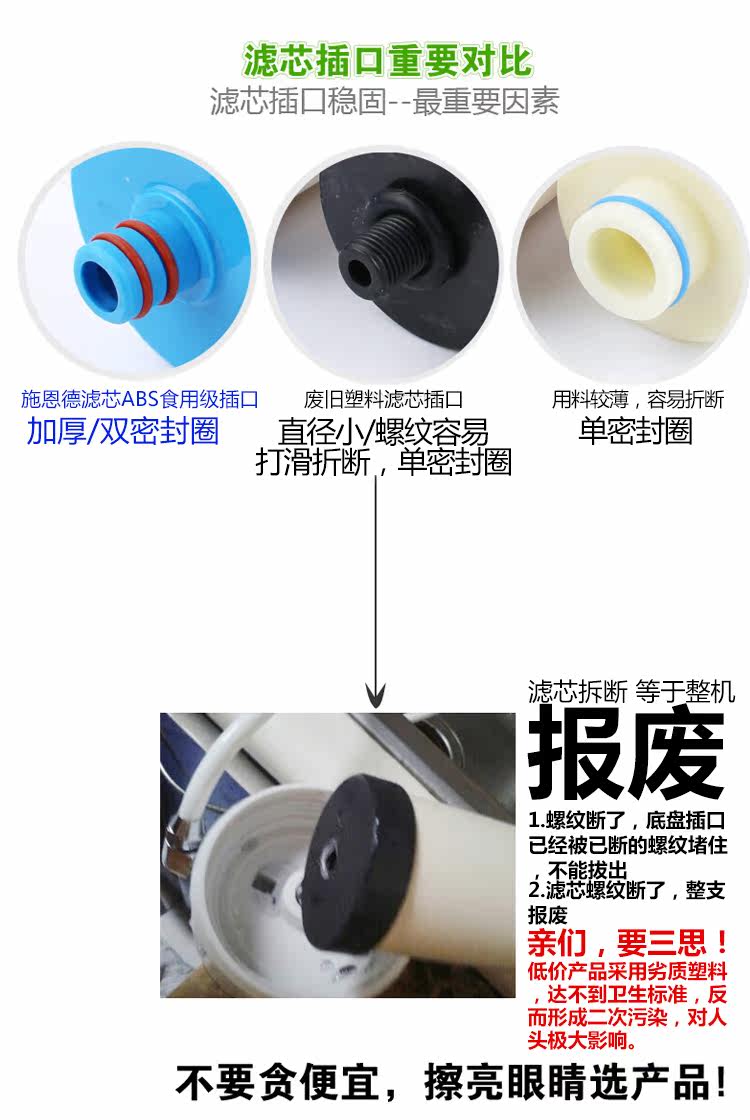 滤芯插口重要对比
滤芯插口稳固--最重要因素

施恩德滤芯ABS食用级插口
加厚/双密封圈

废旧塑料滤芯插口
直径小/螺纹容易打滑折断，单密封圈

用料较薄，容易折断
单密封圈

滤芯拆断 等于整机
报废
1.螺纹断了，底盘插口已经被已断的螺纹堵住，不能拔出
2.滤芯螺纹断了，整支报废
亲们，要三思！
低价产品采用劣质塑料，达不到卫生标准，反而形成二次污染，对人头极大影响。

不要贪便宜，擦亮眼睛选产品！