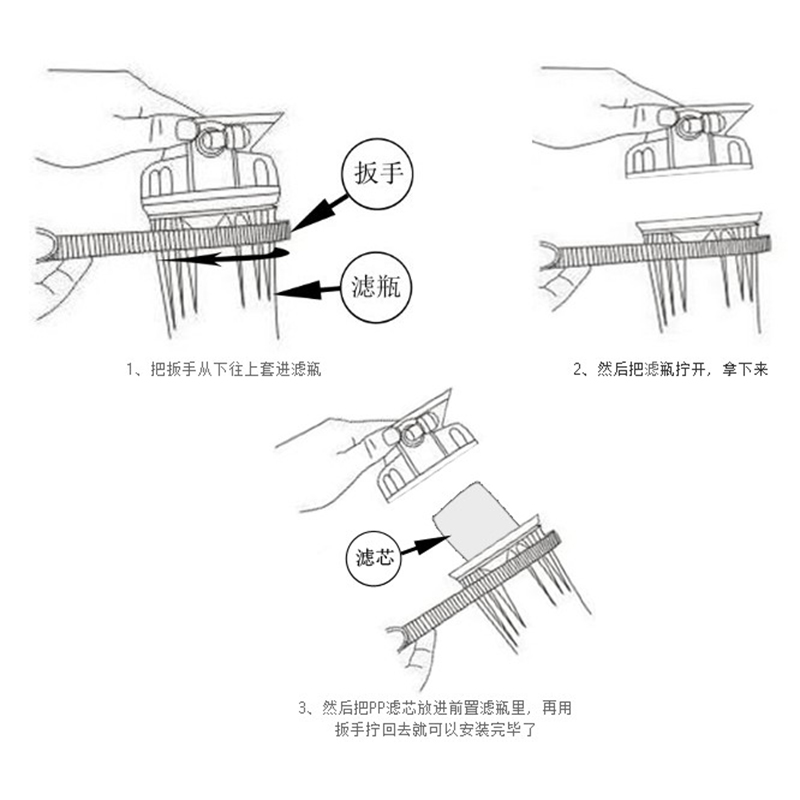 扳手

滤瓶

1、把扳手从下往上套进滤瓶

2、然后把滤瓶拧开，拿下来

滤芯

3、然后把PP滤芯放进前置滤瓶里，再用扳手拧回去就可以安装完毕了