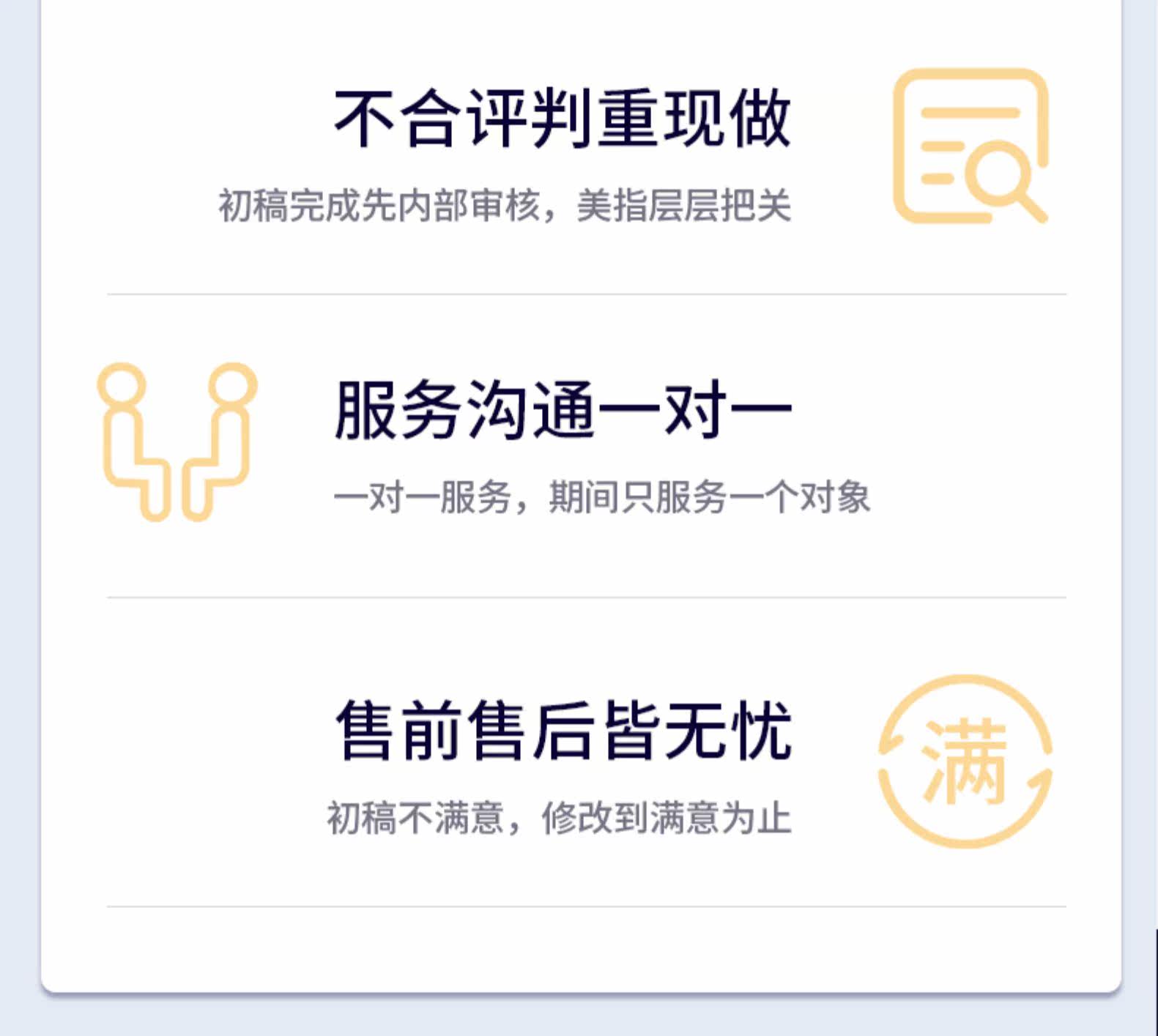 不合评判重现做

初稿完成先内部审核，美指层层把关

服务沟通一对一

一对一服务，期间只服务一个对象

售前售后皆无忧

初稿不满意，修改到满意为止

满