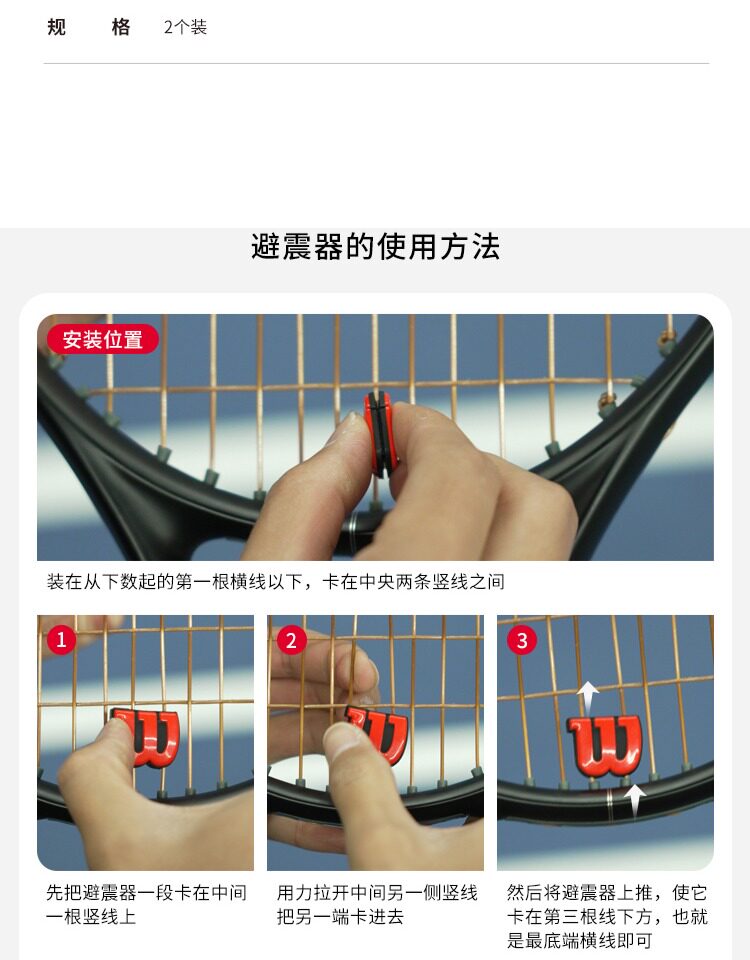 规 格 2个装

避震器的使用方法

安装位置

装在从下数起的第一根横线以下，卡在中央两条竖线之间

1

先把避震器一段卡在中间一根竖线上

2

用力拉开中间另一侧竖线把另一端卡进去

3

然后将避震器上推，使它卡在第三根线下方，也就是最底端横线即可