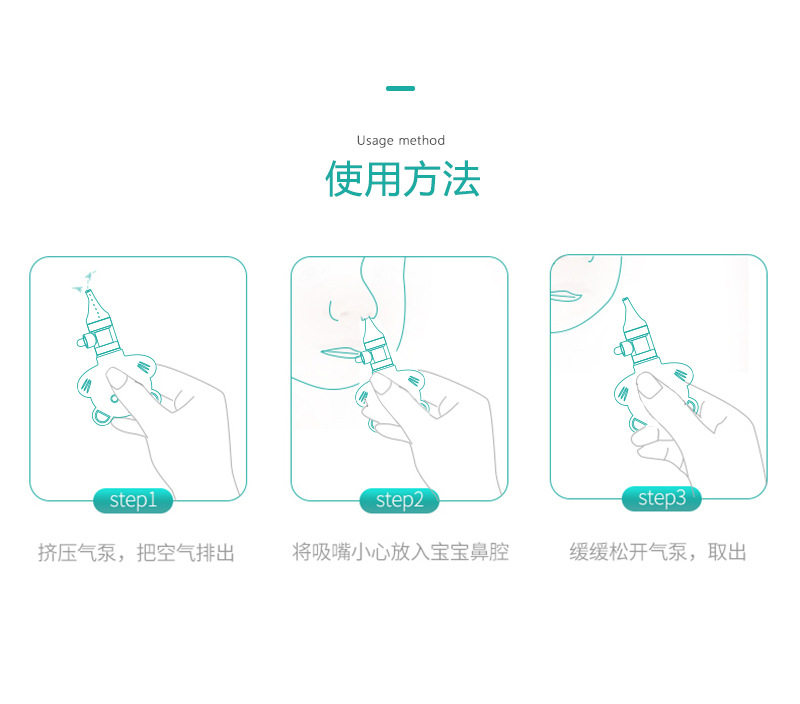 Usage method
使用方法

step1
挤压气泵，把空气排出

step2
将吸嘴小心放入宝宝鼻腔

step3
缓缓松开气泵，取出